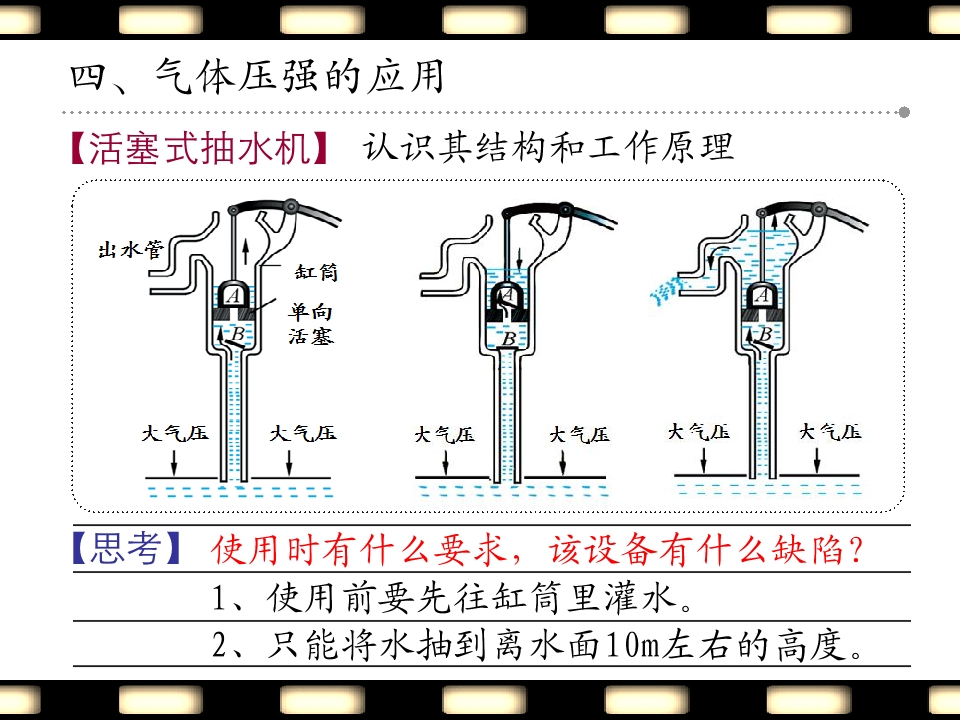 四、气体压强的应用

【活塞式抽水机】 认识其结构和工作原理

出水管
缸筒
A
单向活塞
B
大气压
大气压

A
B
大气压
大气压

A
B
大气压
大气压

【思考】 使用时有什么要求，该设备有什么缺陷？

1、使用前要先往缸筒里灌水。

2、只能将水抽到离水面10m左右的高度。