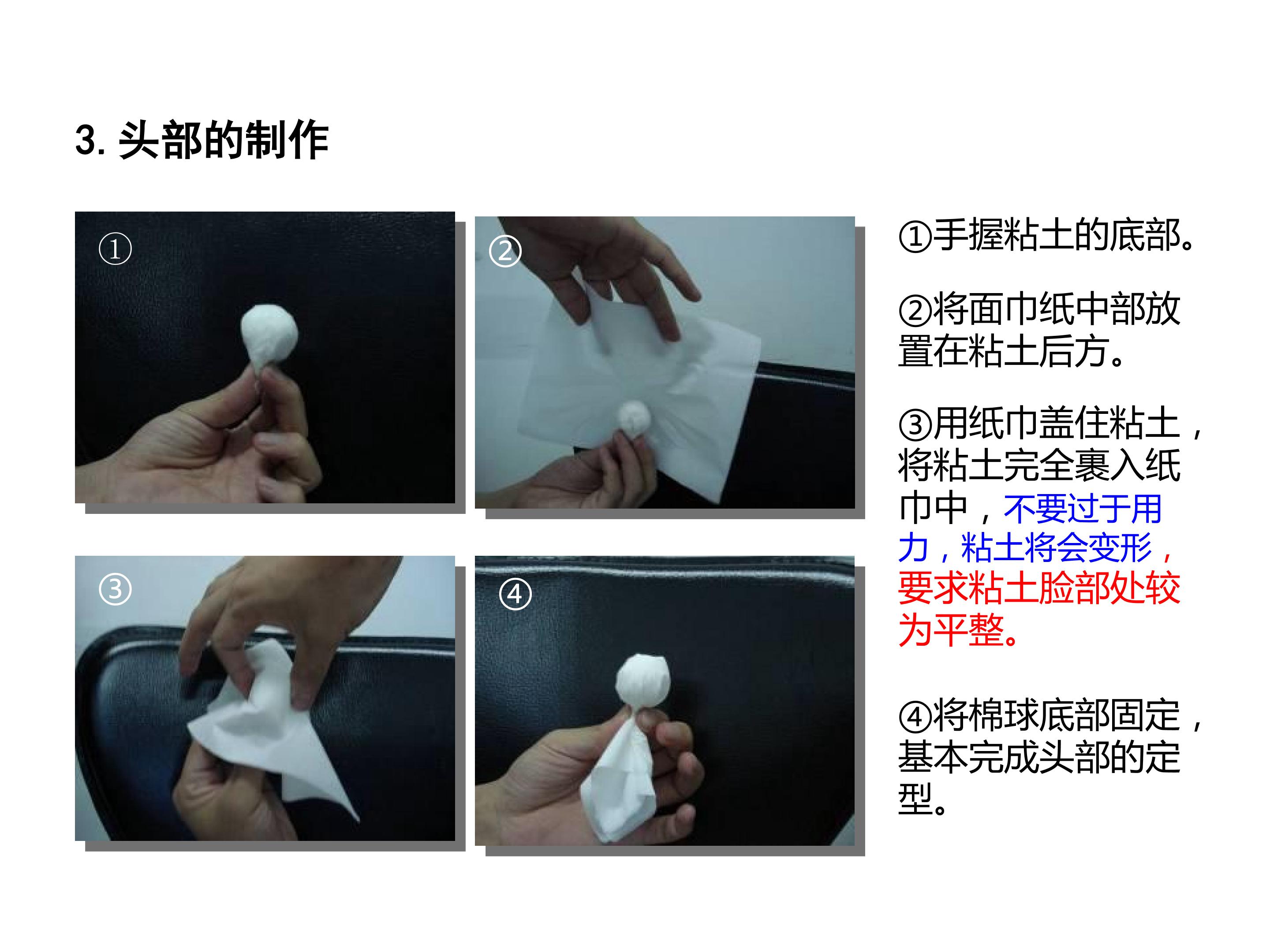 3. 头部的制作

①

②

③

④

①手握粘土的底部。

②将面巾纸中部放置在粘土后方。

③用纸巾盖住粘土，将粘土完全裹入纸巾中，不要过于用力，粘土将会变形，要求粘土脸部处较为平整。

④将棉球底部固定，基本完成头部的定型。