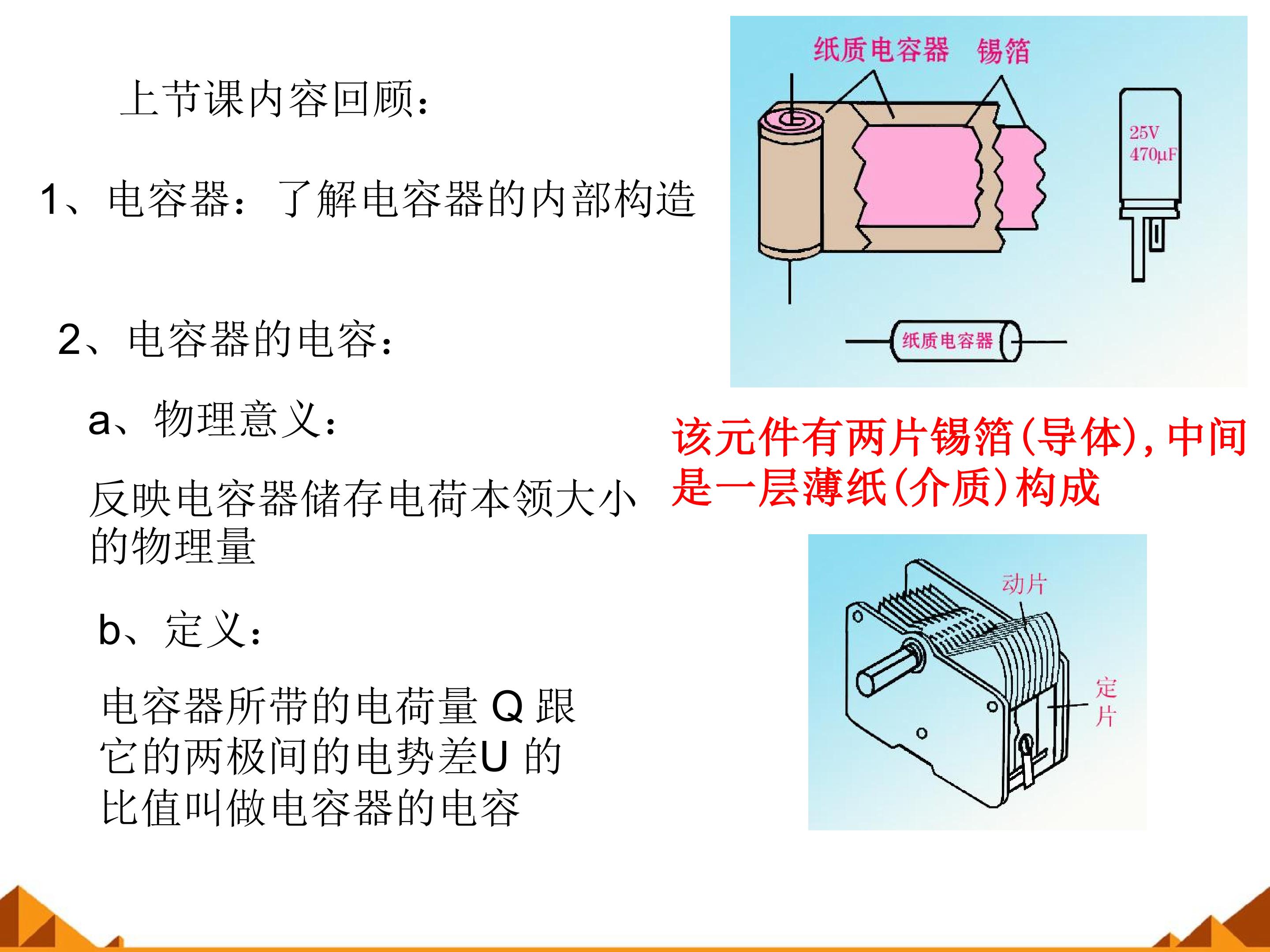 上节课内容回顾：

1、电容器：了解电容器的内部构造

2、电容器的电容：

a、物理意义：

反映电容器储存电荷本领大小的物理量

b、定义：

电容器所带的电荷量 Q 跟它的两极间的电势差U 的比值叫做电容器的电容

纸质电容器 锡箔

25V
470μF

纸质电容器

该元件有两片锡箔(导体)，中间是一层薄纸(介质)构成

动片

定片