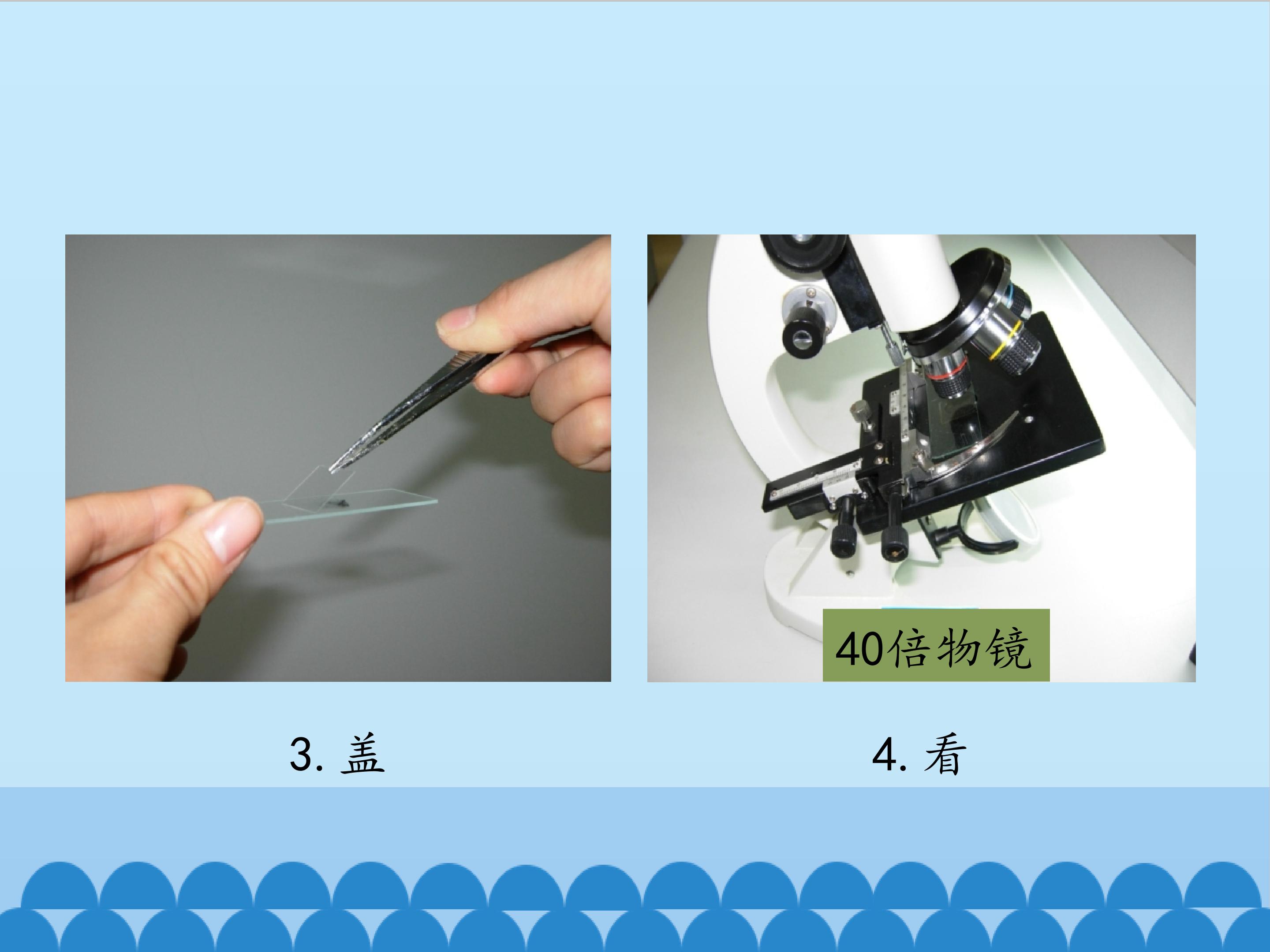 40倍物镜

3. 盖

4. 看