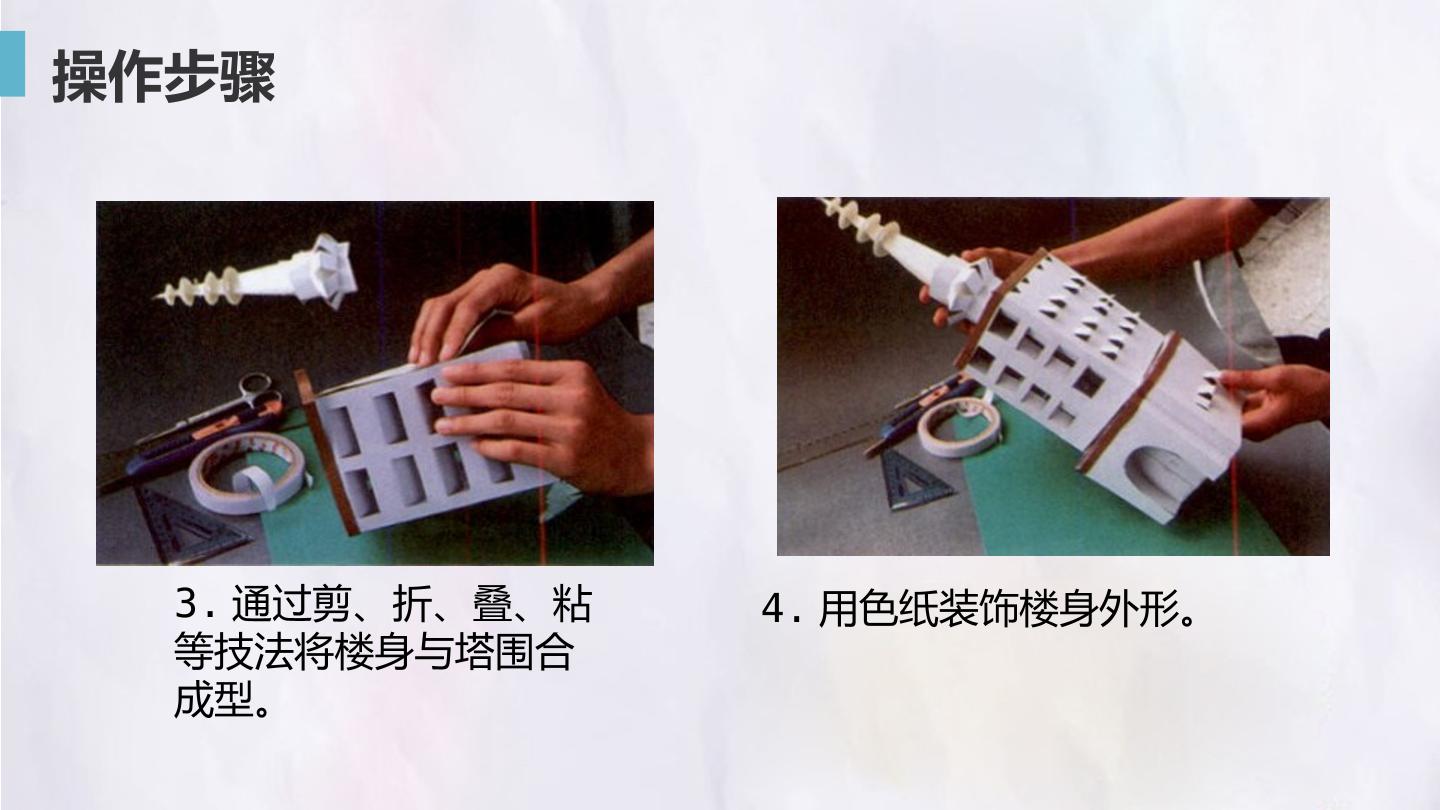 操作步骤

3.通过剪、折、叠、粘等技法将楼身与塔围合成型。

4.用色纸装饰楼身外形。