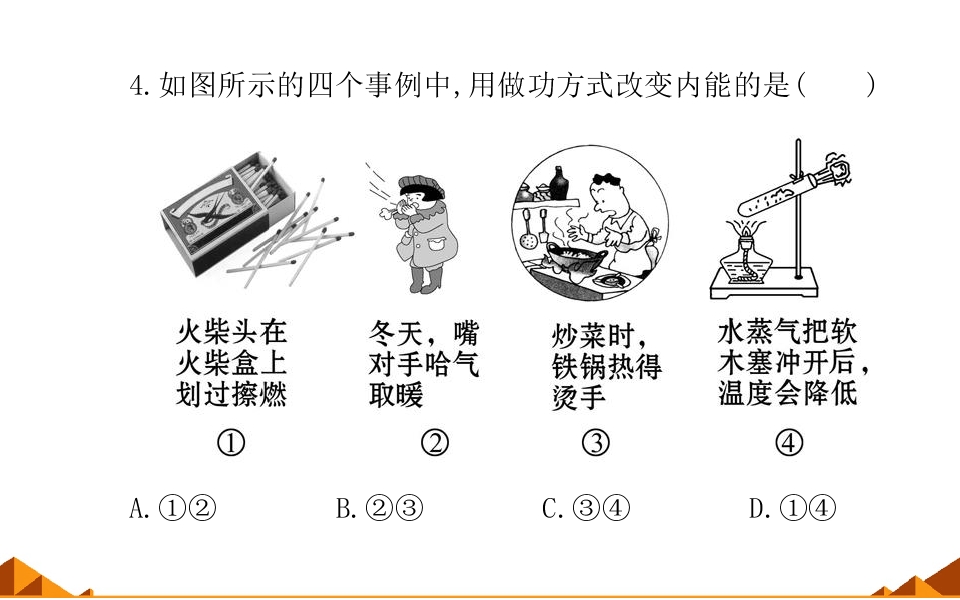 4.如图所示的四个事例中,用做功方式改变内能的是(　　)

火柴头在火柴盒上划过擦燃

①

冬天，嘴对手哈气取暖

②

炒菜时，铁锅热得烫手

③

水蒸气把软木塞冲开后，温度会降低

④

A.①②　　B.②③　　C.③④　　D.①④