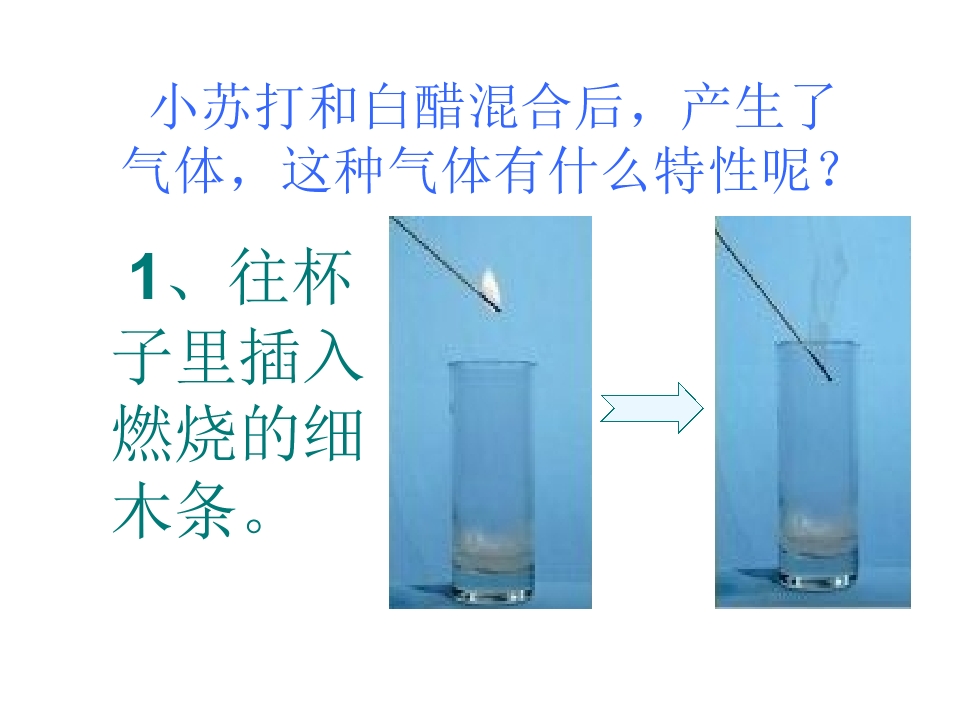 小苏打和白醋混合后，产生了气体，这种气体有什么特性呢？

1、往杯子里插入燃烧的细木条。