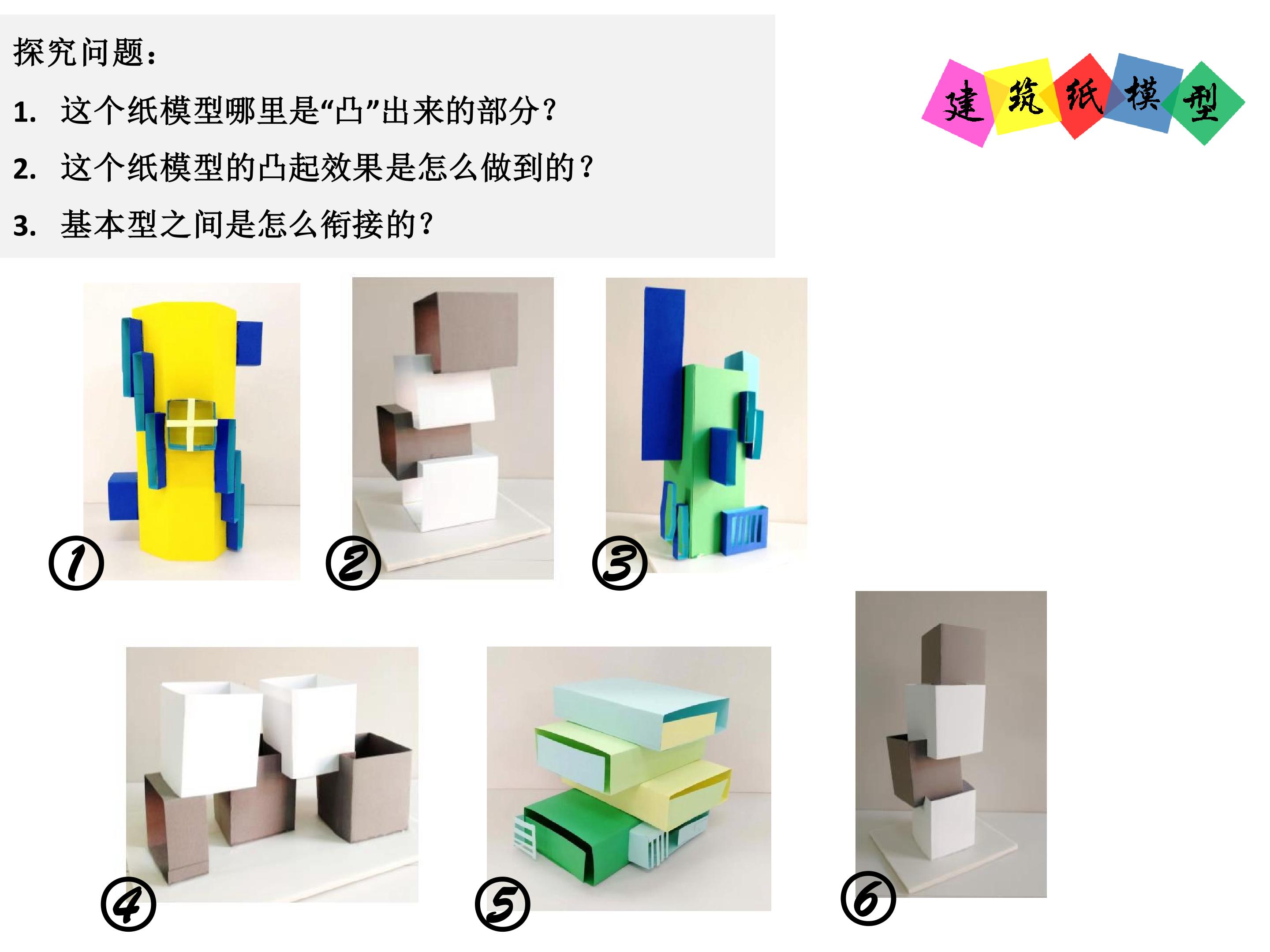 探究问题：

1. 这个纸模型哪里是“凸”出来的部分？

2. 这个纸模型的凸起效果是怎么做到的？

3. 基本型之间是怎么衔接的？

建筑纸模型

①

②

③

④

⑤

⑥