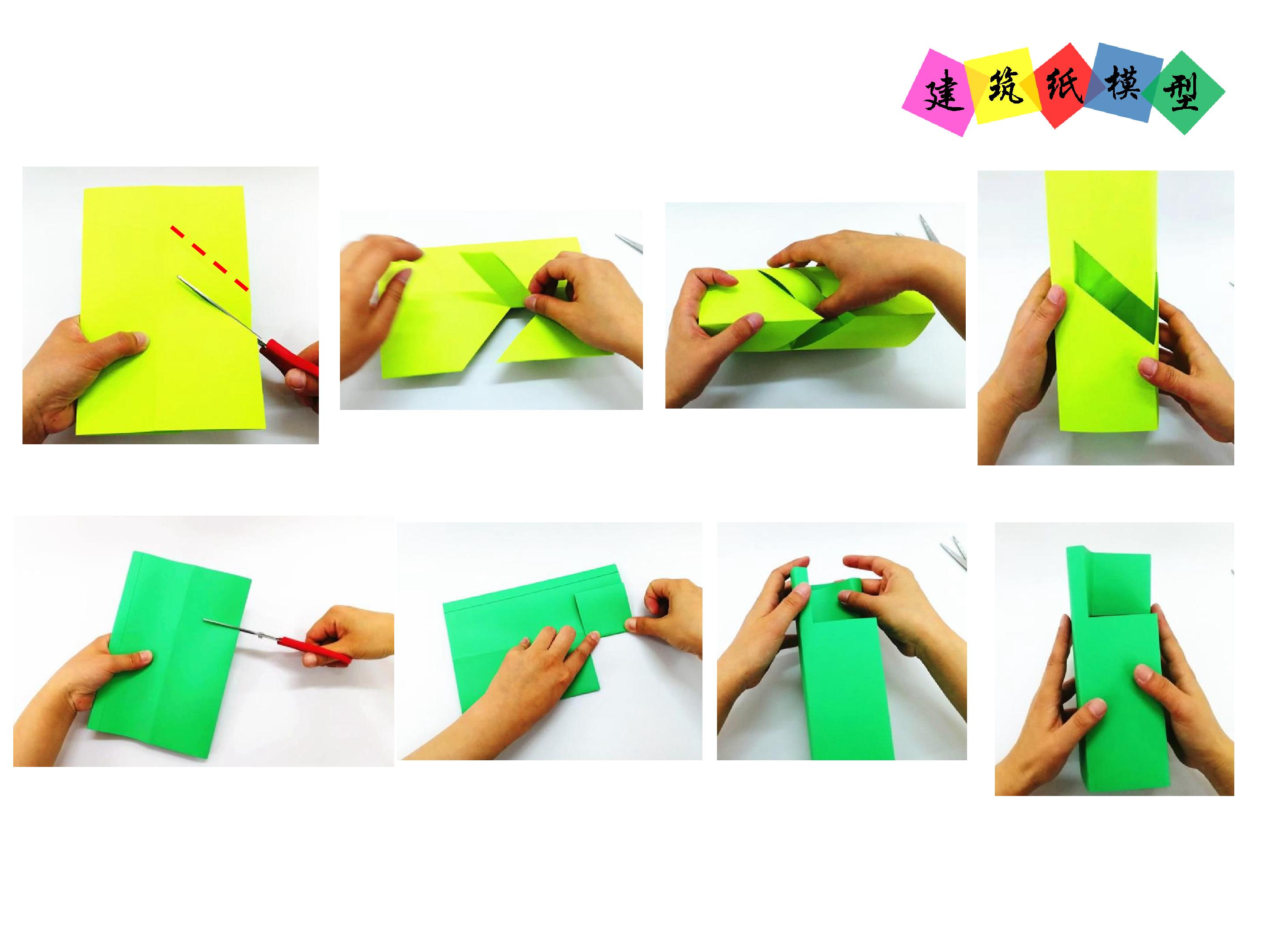 建筑纸模型