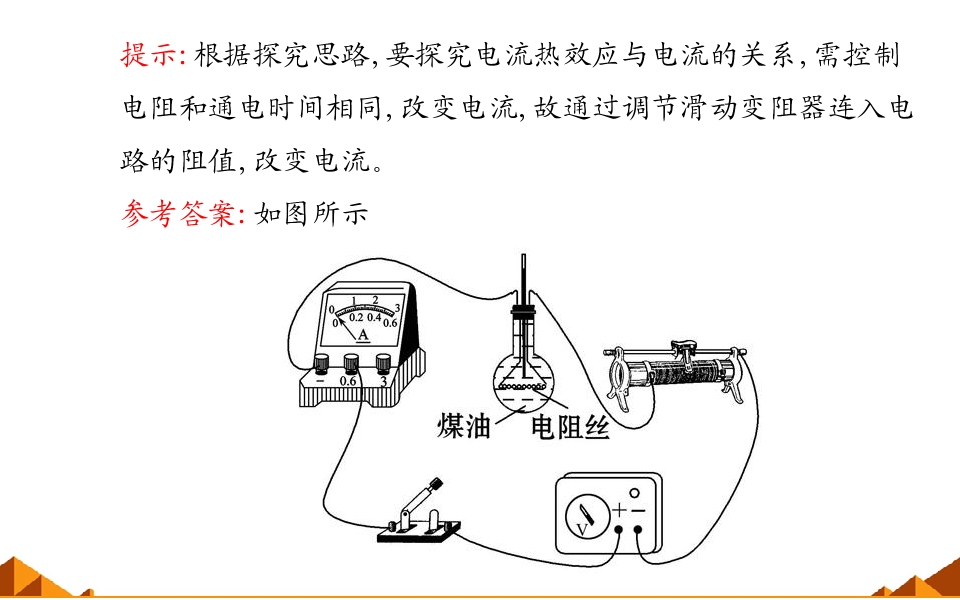 提示: 根据探究思路, 要探究电流热效应与电流的关系, 需控制电阻和通电时间相同, 改变电流, 故通过调节滑动变阻器连入电路的阻值, 改变电流。

参考答案: 如图所示

0 1 2 3
0 0.2 0.4 0.6
A
− 0.6 3
煤油
电阻丝
V
+ −