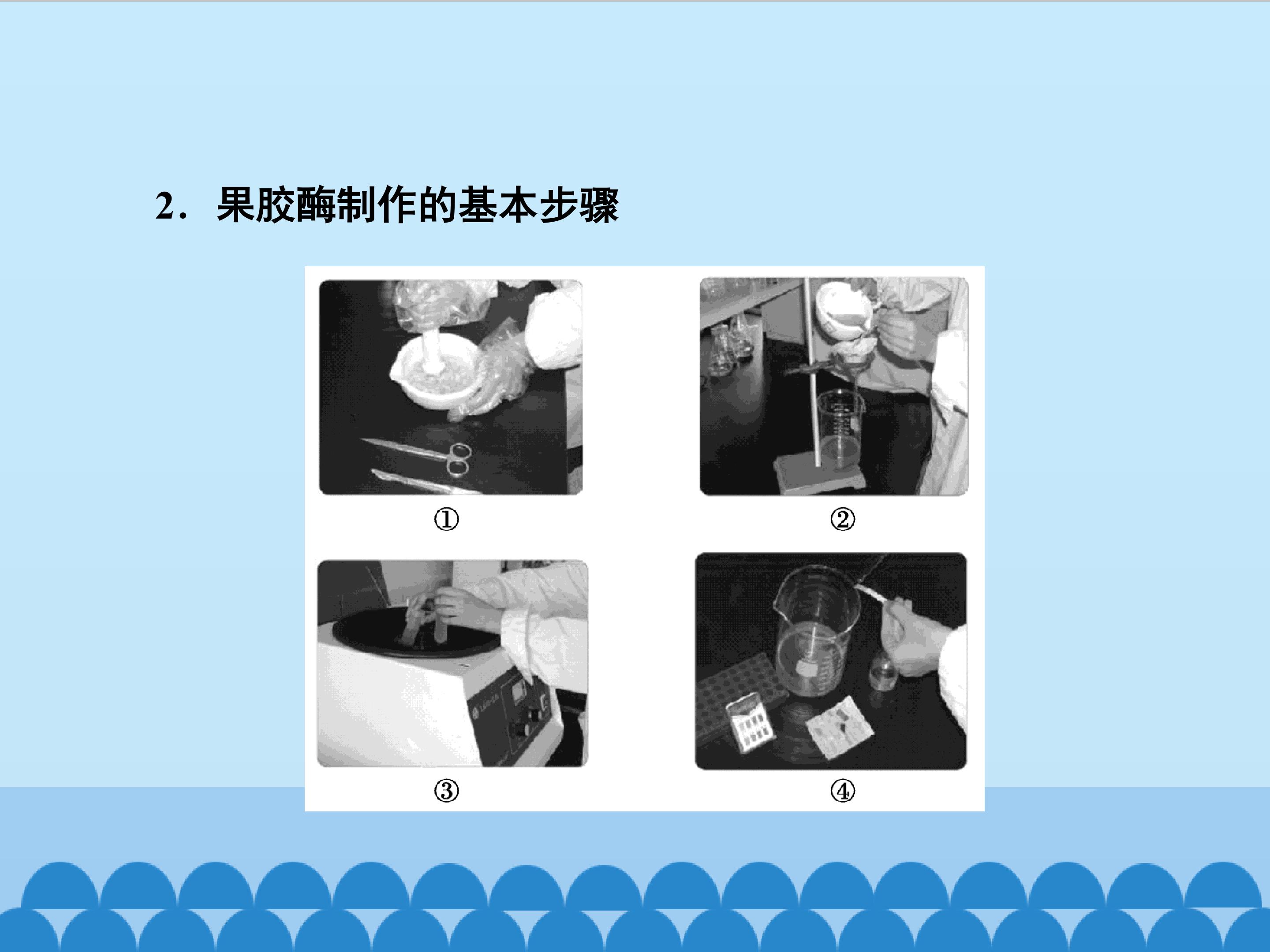 2．果胶酶制作的基本步骤

①

②

③

④