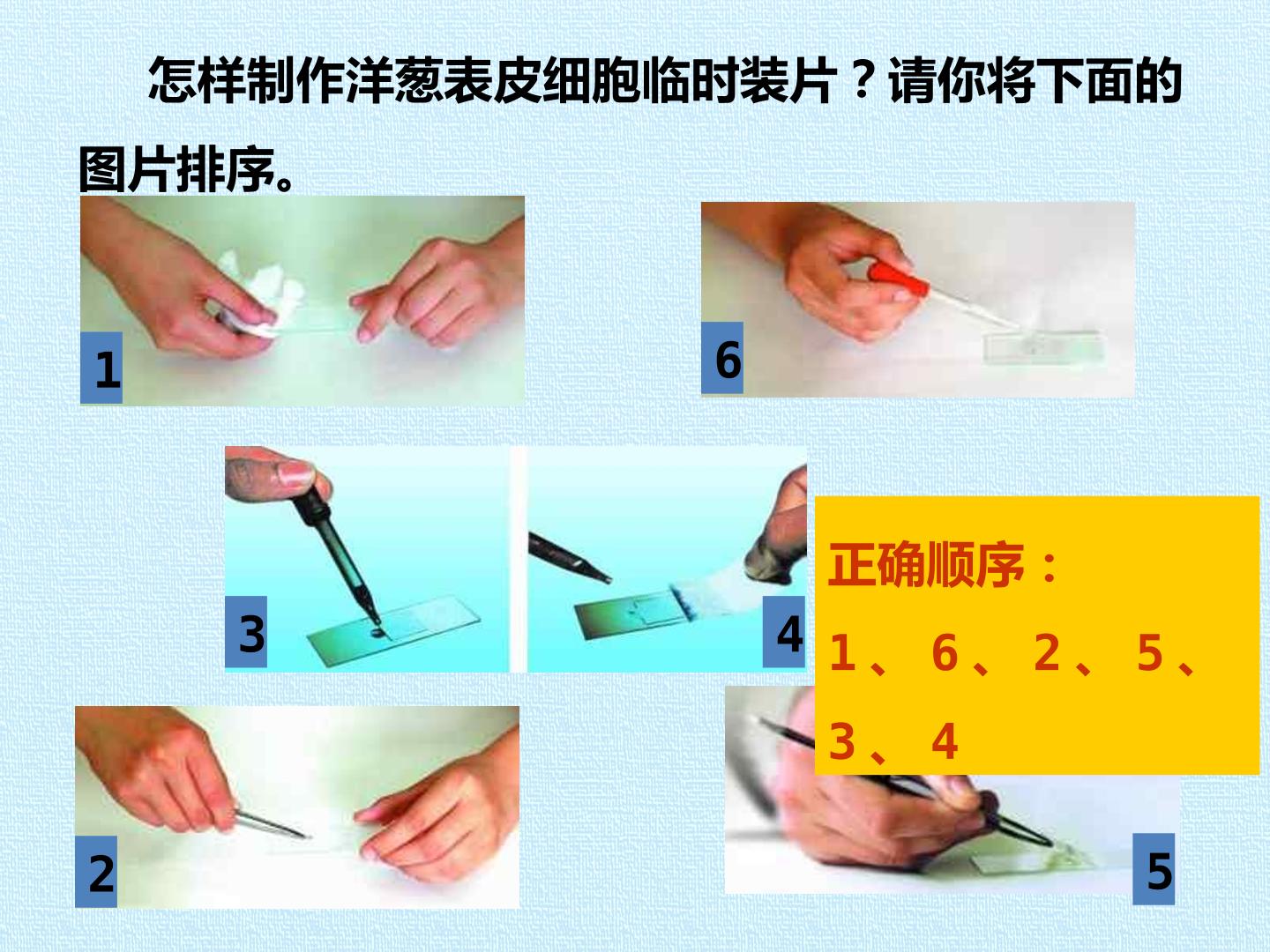 怎样制作洋葱表皮细胞临时装片？请你将下面的图片排序。

1

6

3

4

正确顺序：

1、6、2、5、3、4

2

5