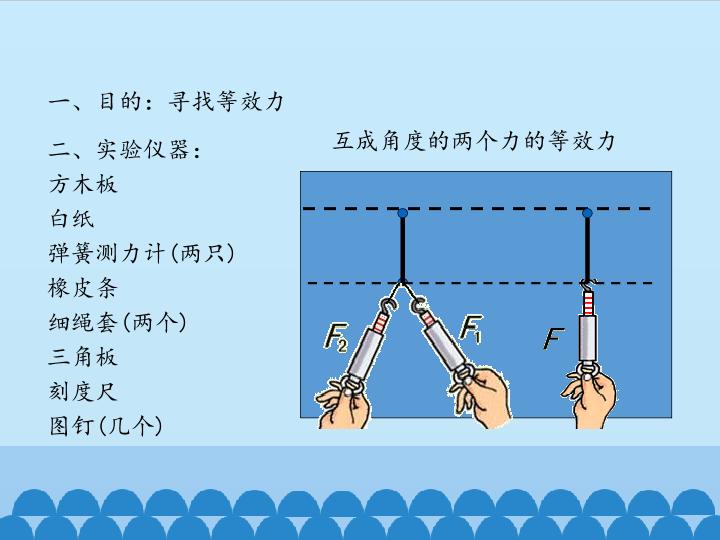 一、目的：寻找等效力

二、实验仪器：
方木板
白纸
弹簧测力计(两只)
橡皮条
细绳套(两个)
三角板
刻度尺
图钉(几个)

互成角度的两个力的等效力

$F_2$ $F_1$ $F$