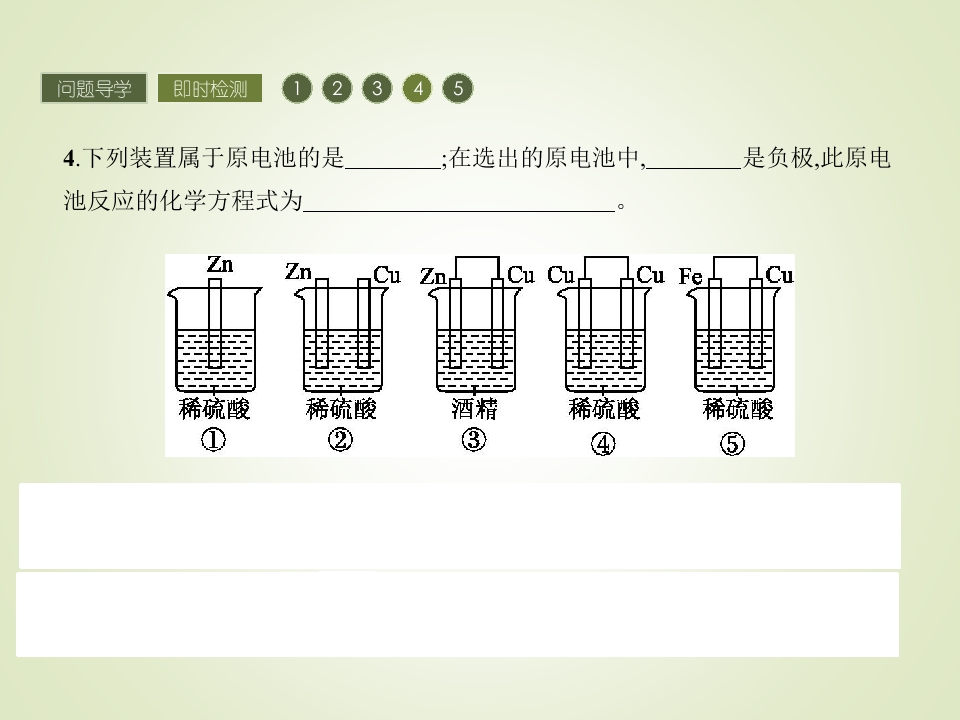 问题导学　即时检测　1　2　3　4　5

4.下列装置属于原电池的是________;在选出的原电池中,________是负极,此原电池反应的化学方程式为__________________________。

Zn
稀硫酸
①

Zn　Cu
稀硫酸
②

Zn　Cu
酒精
③

Cu　Cu
稀硫酸
④

Fe　Cu
稀硫酸
⑤