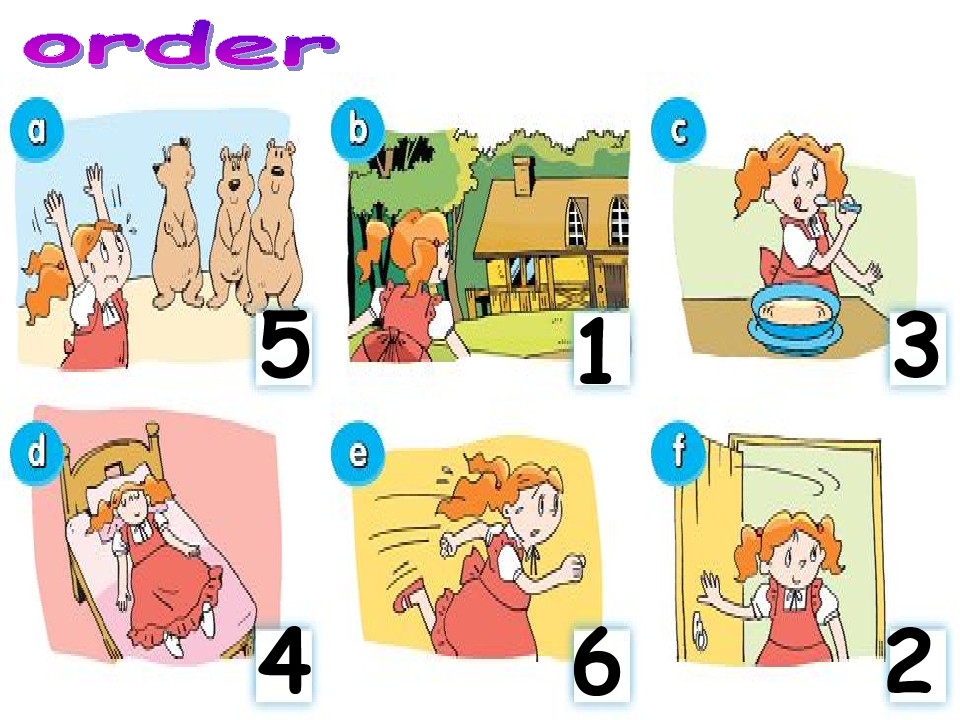 order

a
5

b
1

c
3

d
4

e
6

f
2