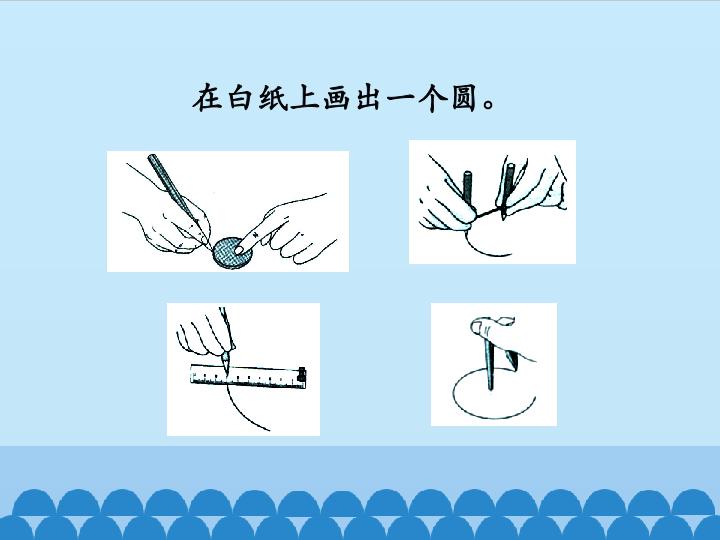 在白纸上画出一个圆。