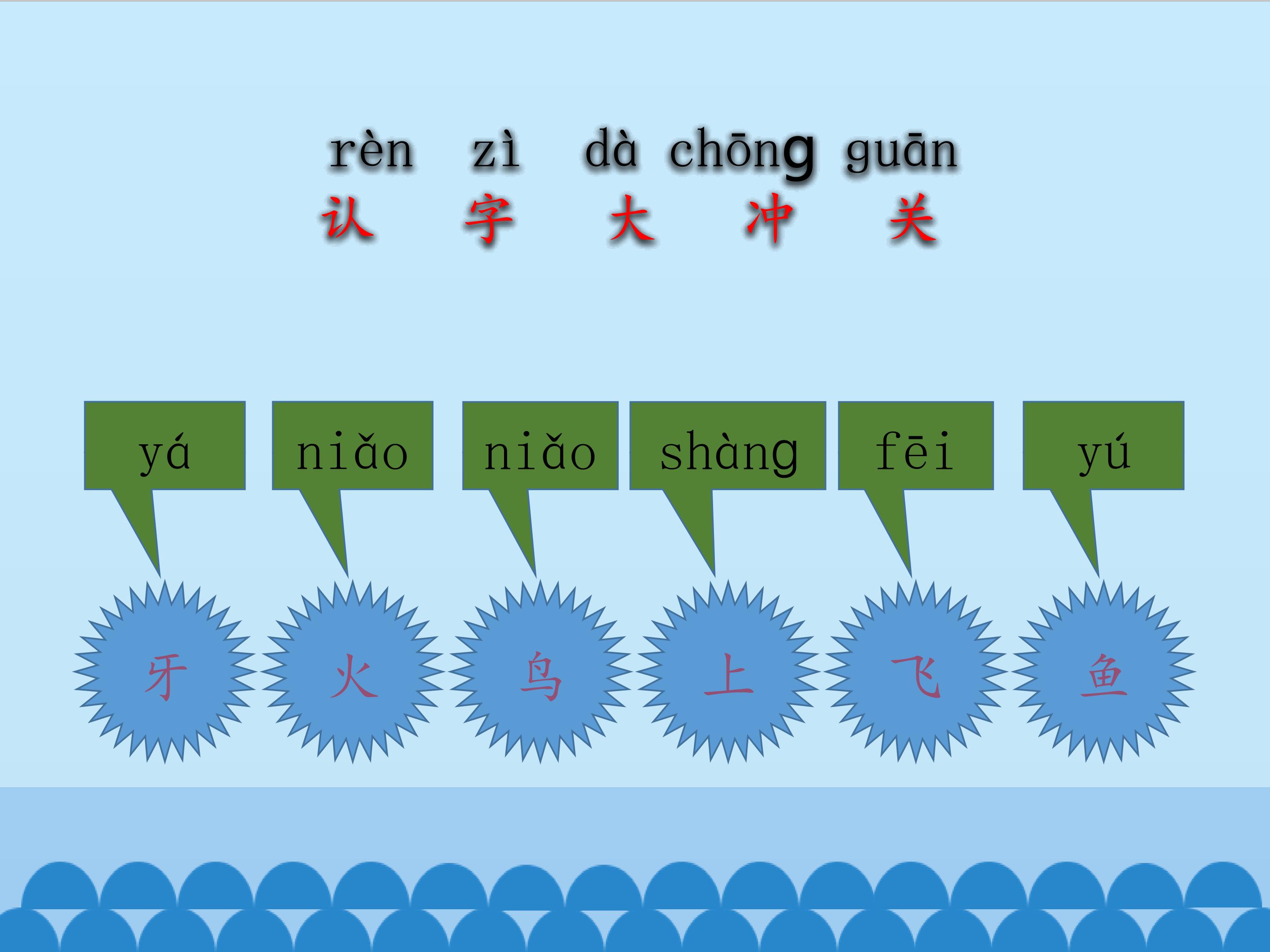 rèn zì dà chōng guān
认 字 大 冲 关

yá

niǎo

niǎo

shàng

fēi

yú

牙

火

鸟

上

飞

鱼