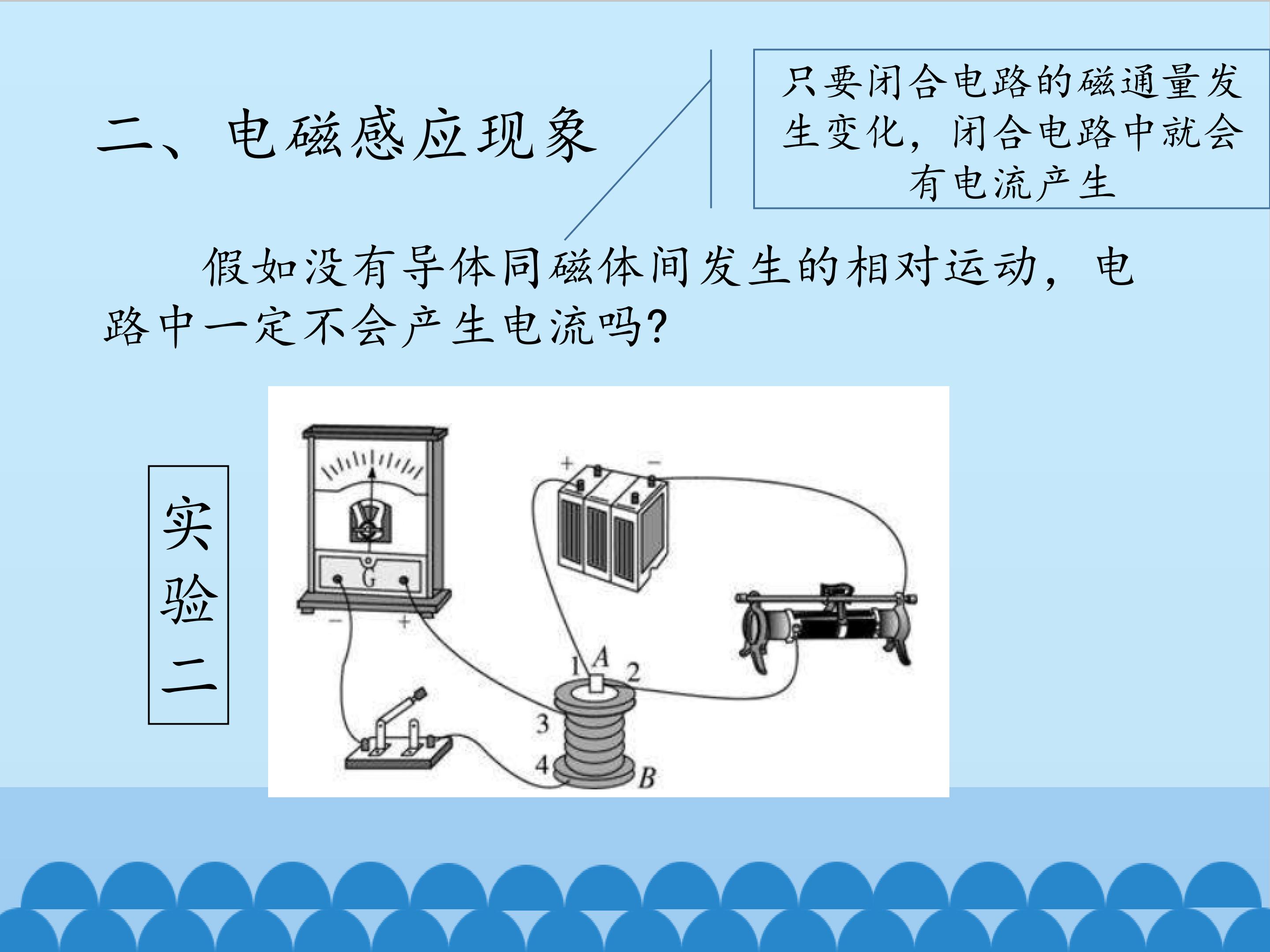 二、电磁感应现象

只要闭合电路的磁通量发生变化，闭合电路中就会有电流产生

假如没有导体同磁体间发生的相对运动，电路中一定不会产生电流吗?

实验二

G
−
+
+
−
1
A
2
3
4
B