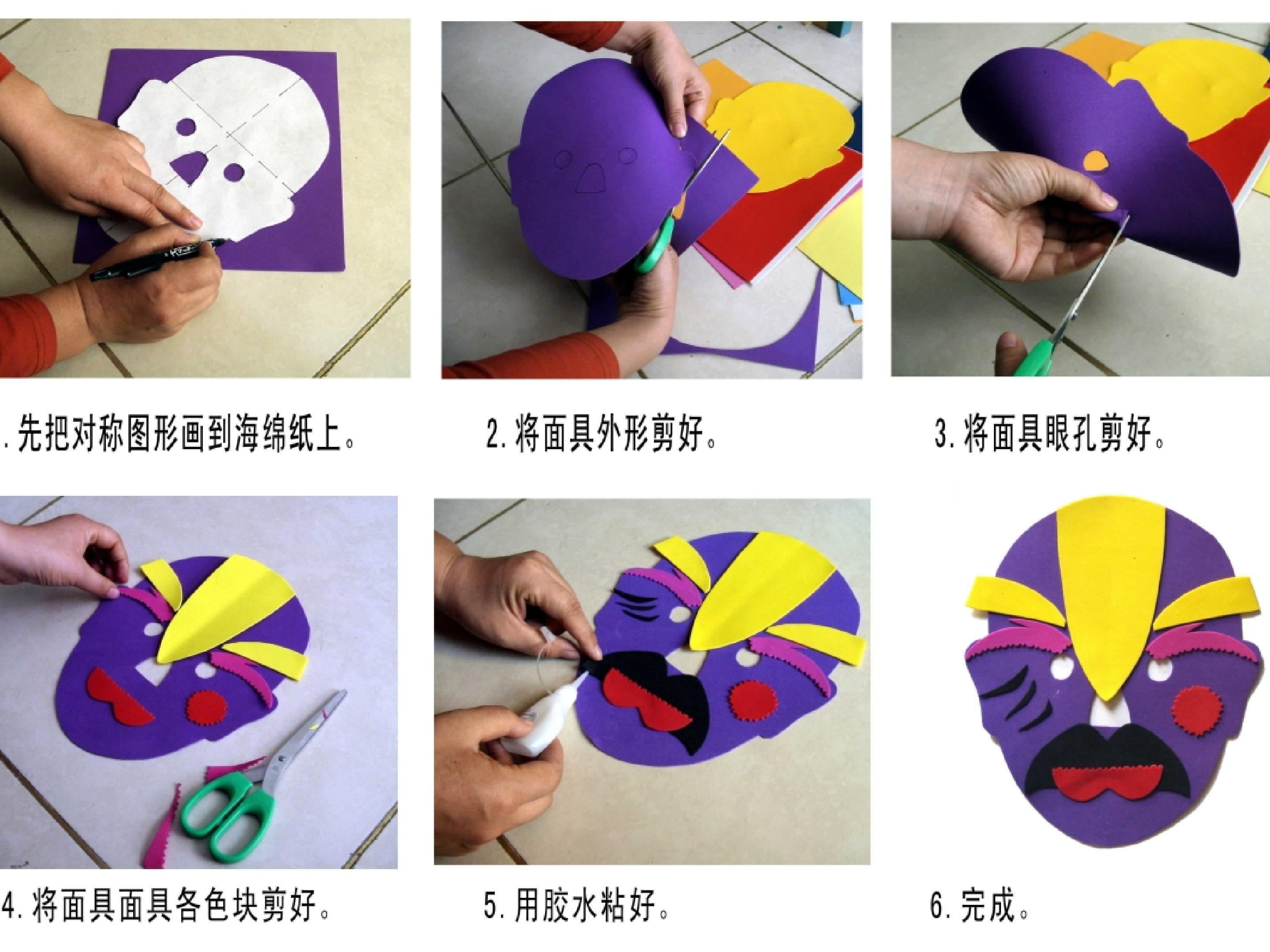 .先把对称图形画到海绵纸上。

2.将面具外形剪好。

3.将面具眼孔剪好。

4.将面具面具各色块剪好。

5.用胶水粘好。

6.完成。