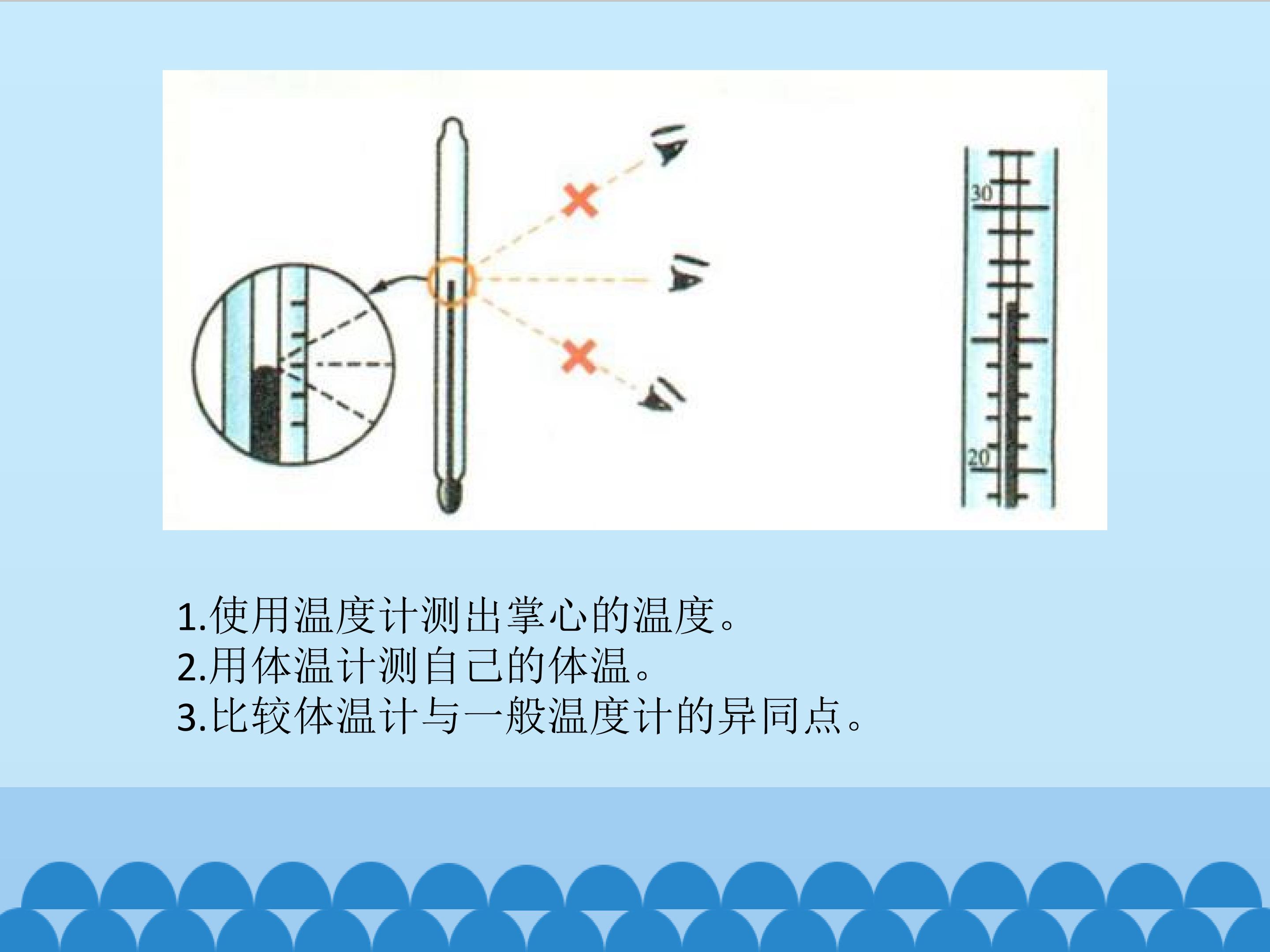 30

20

1.使用温度计测出掌心的温度。
2.用体温计测自己的体温。
3.比较体温计与一般温度计的异同点。