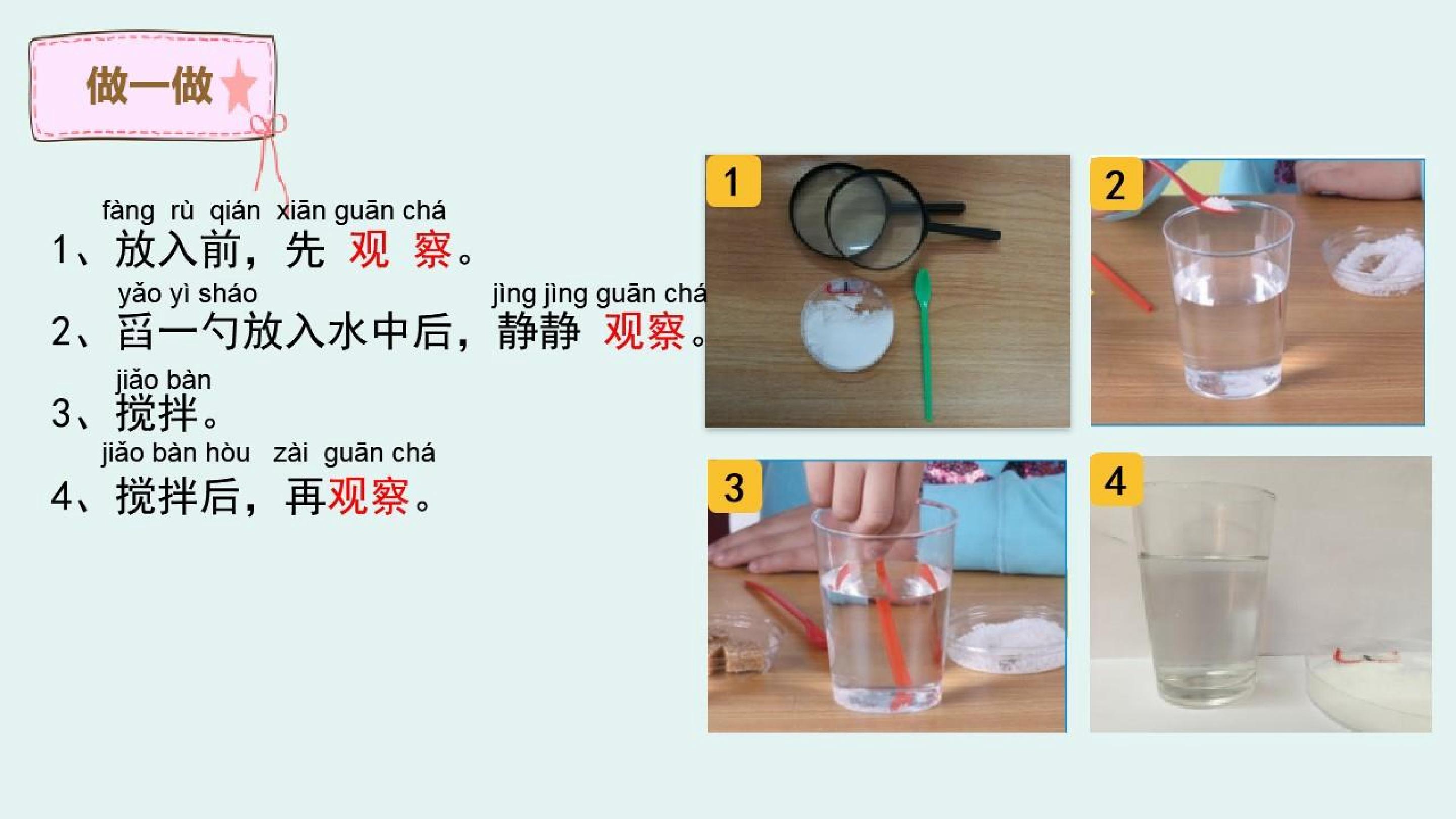 做一做

fàng rù qián xiān guān chá
1、放入前，先 观 察。

yǎo yì sháo jìng jìng guān chá
2、舀一勺放入水中后，静静 观察。

jiǎo bàn
3、搅拌。

jiǎo bàn hòu zài guān chá
4、搅拌后，再观察。

1

2

3

4