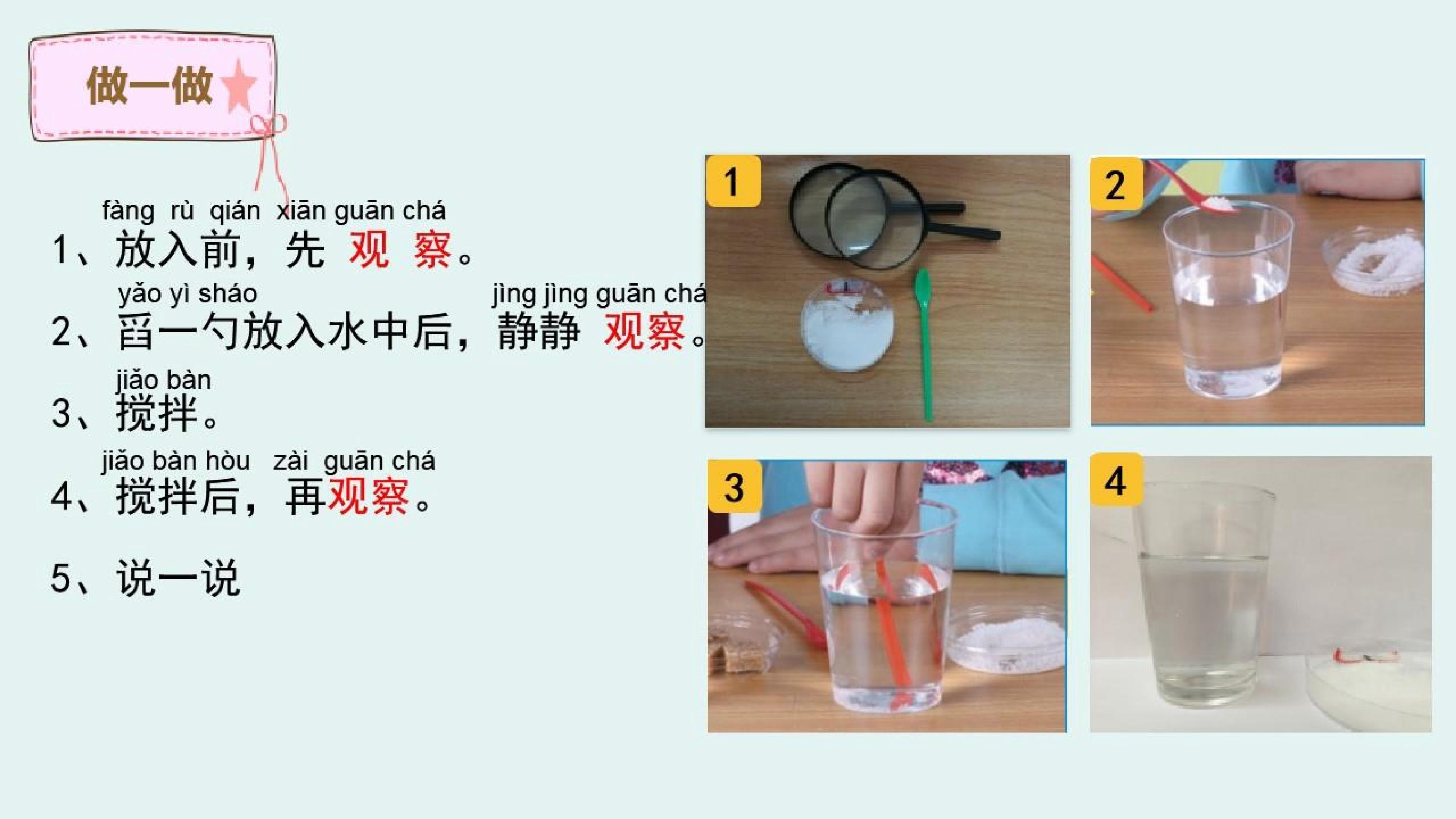 做一做

fàng rù qián xiān guān chá
1、放入前，先 观 察。

yǎo yì sháo jìng jìng guān chá
2、舀一勺放入水中后，静静 观察。

jiǎo bàn
3、搅拌。

jiǎo bàn hòu zài guān chá
4、搅拌后，再观察。

5、说一说

1

2

3

4