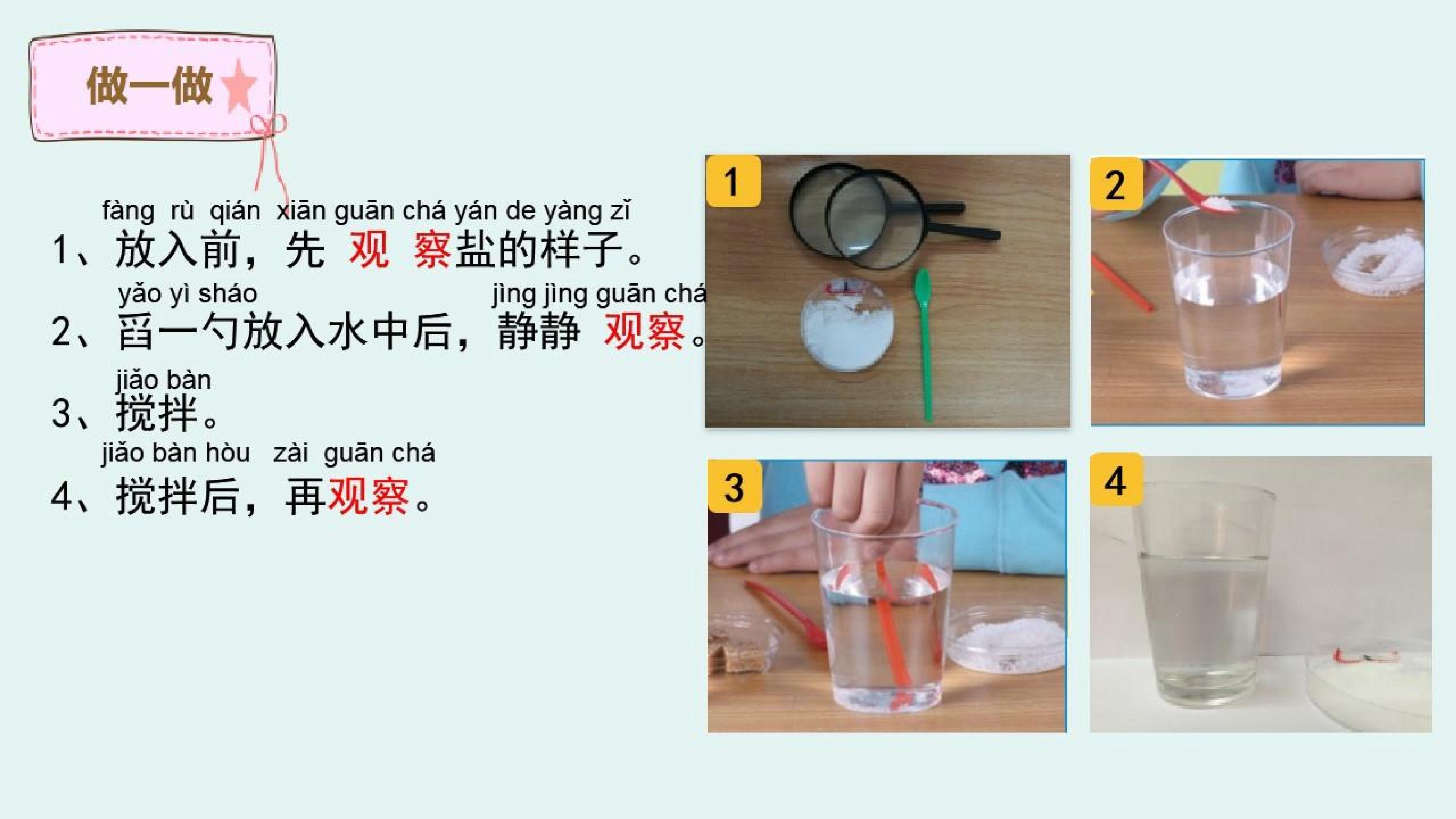 做一做

fàng rù qián xiān guān chá yán de yàng zǐ
1、放入前，先 观 察盐的样子。

yǎo yì sháo jìng jìng guān chá
2、舀一勺放入水中后，静静 观察。

jiǎo bàn
3、搅拌。

jiǎo bàn hòu zài guān chá
4、搅拌后，再观察。

1

2

3

4