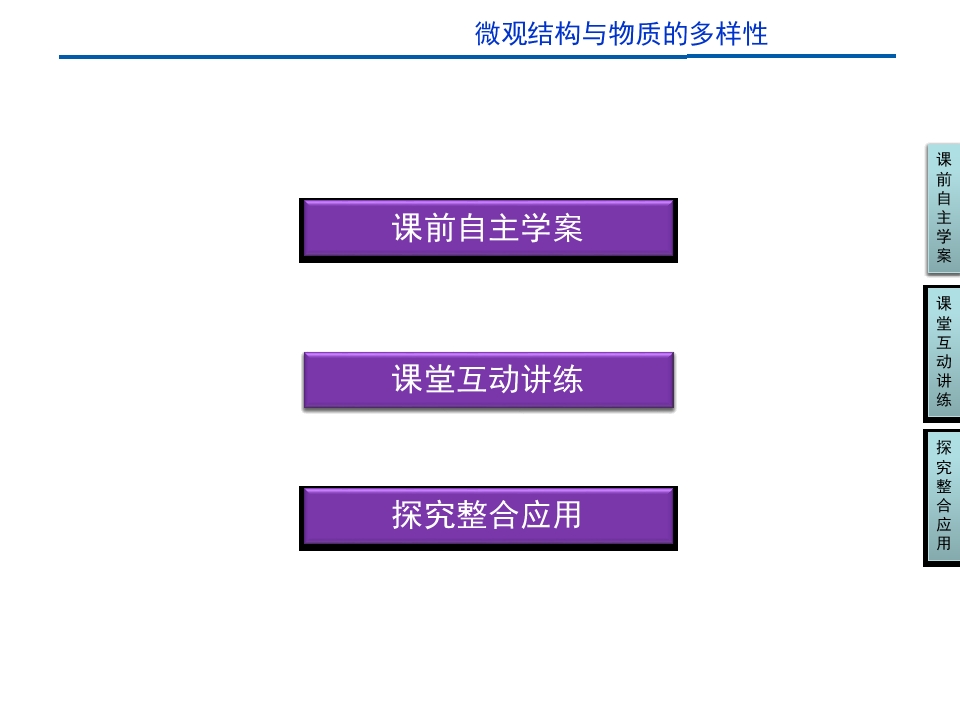 微观结构与物质的多样性

课前自主学案

课堂互动讲练

探究整合应用

课前自主学案

课堂互动讲练

探究整合应用