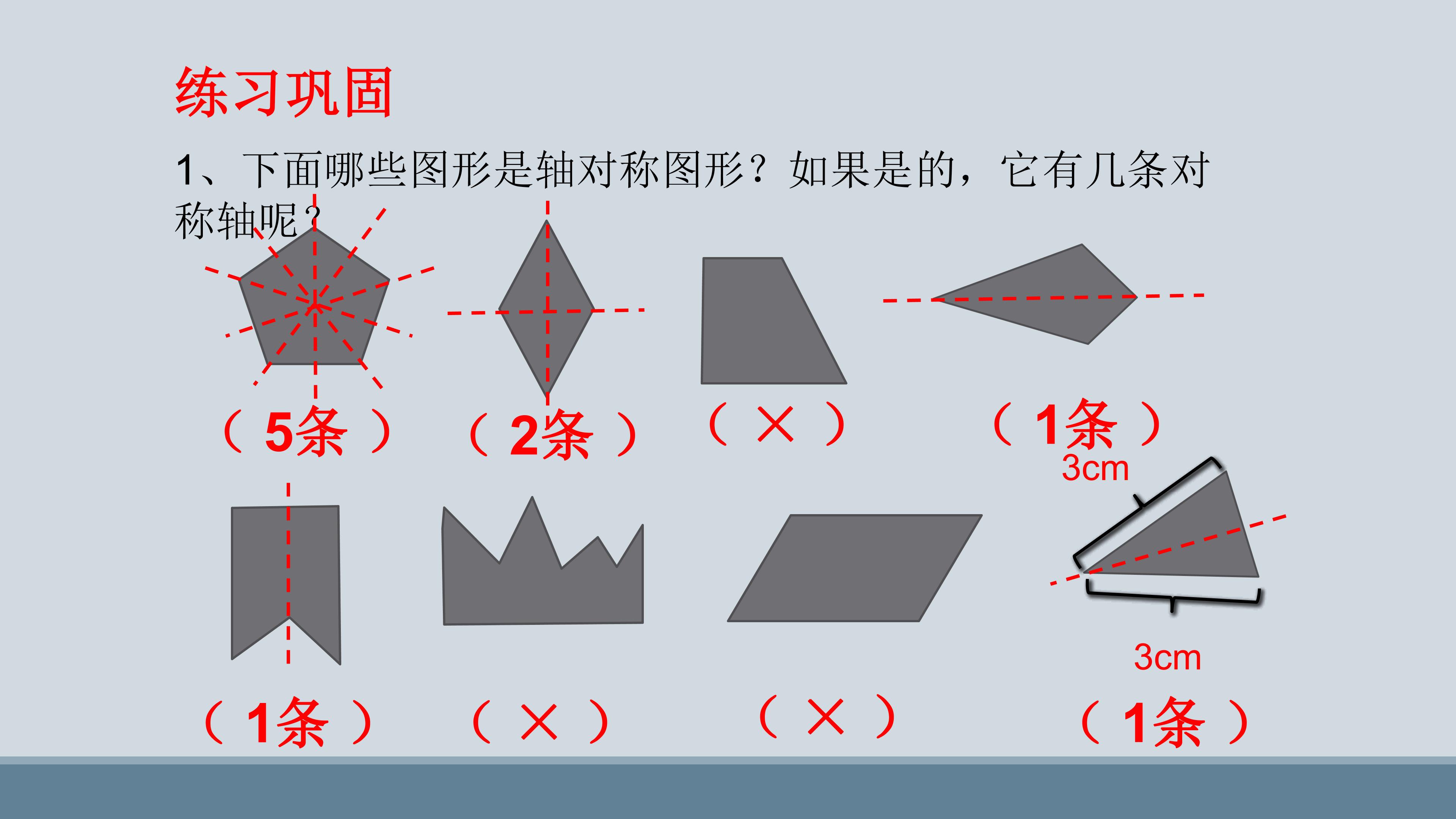 练习巩固

1、下面哪些图形是轴对称图形？如果是的，它有几条对称轴呢？

（5条） （2条） （×） （1条）

3cm

3cm

（1条） （×） （×） （1条）