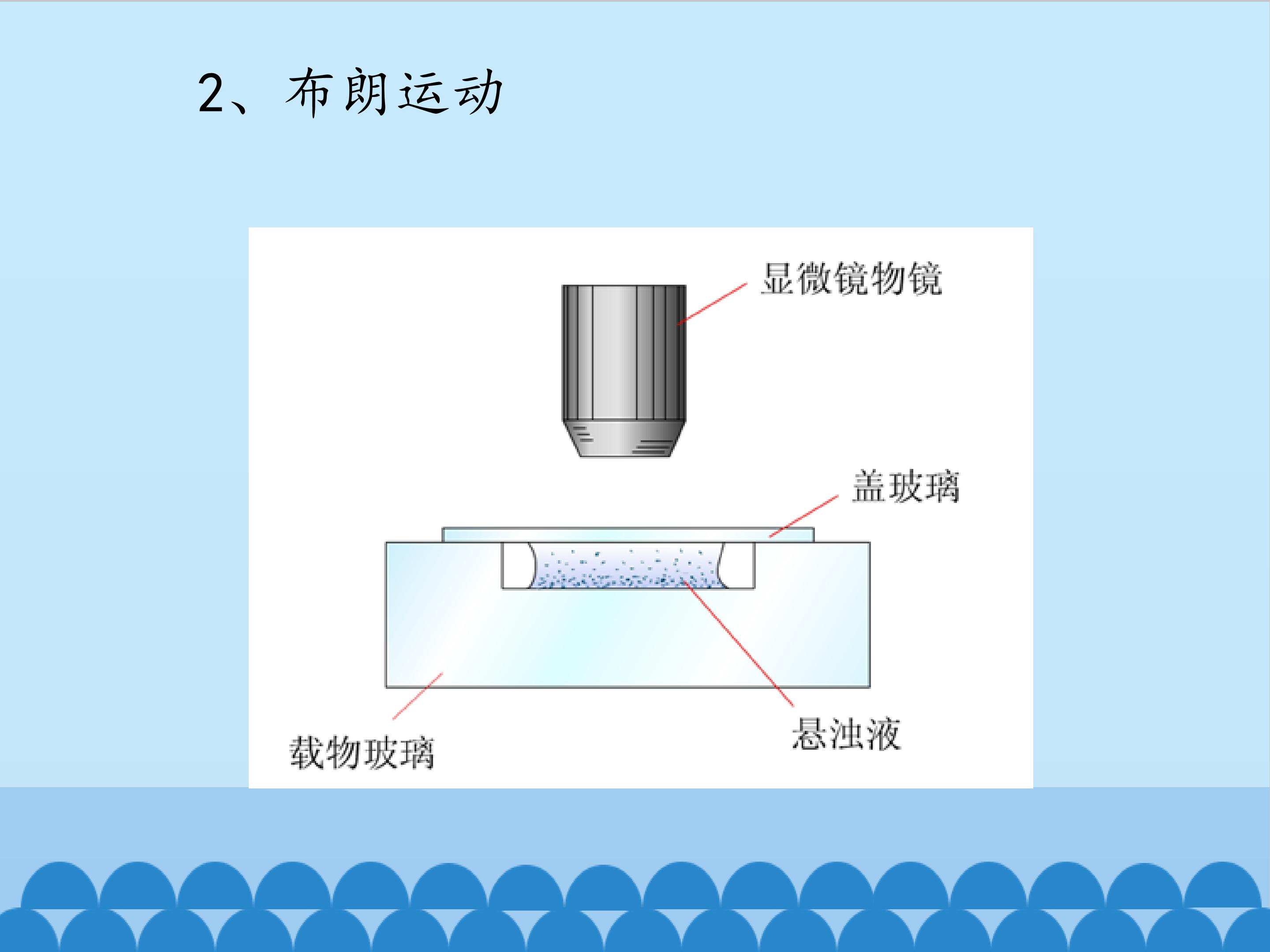 2、布朗运动

显微镜物镜

盖玻璃

载物玻璃

悬浊液