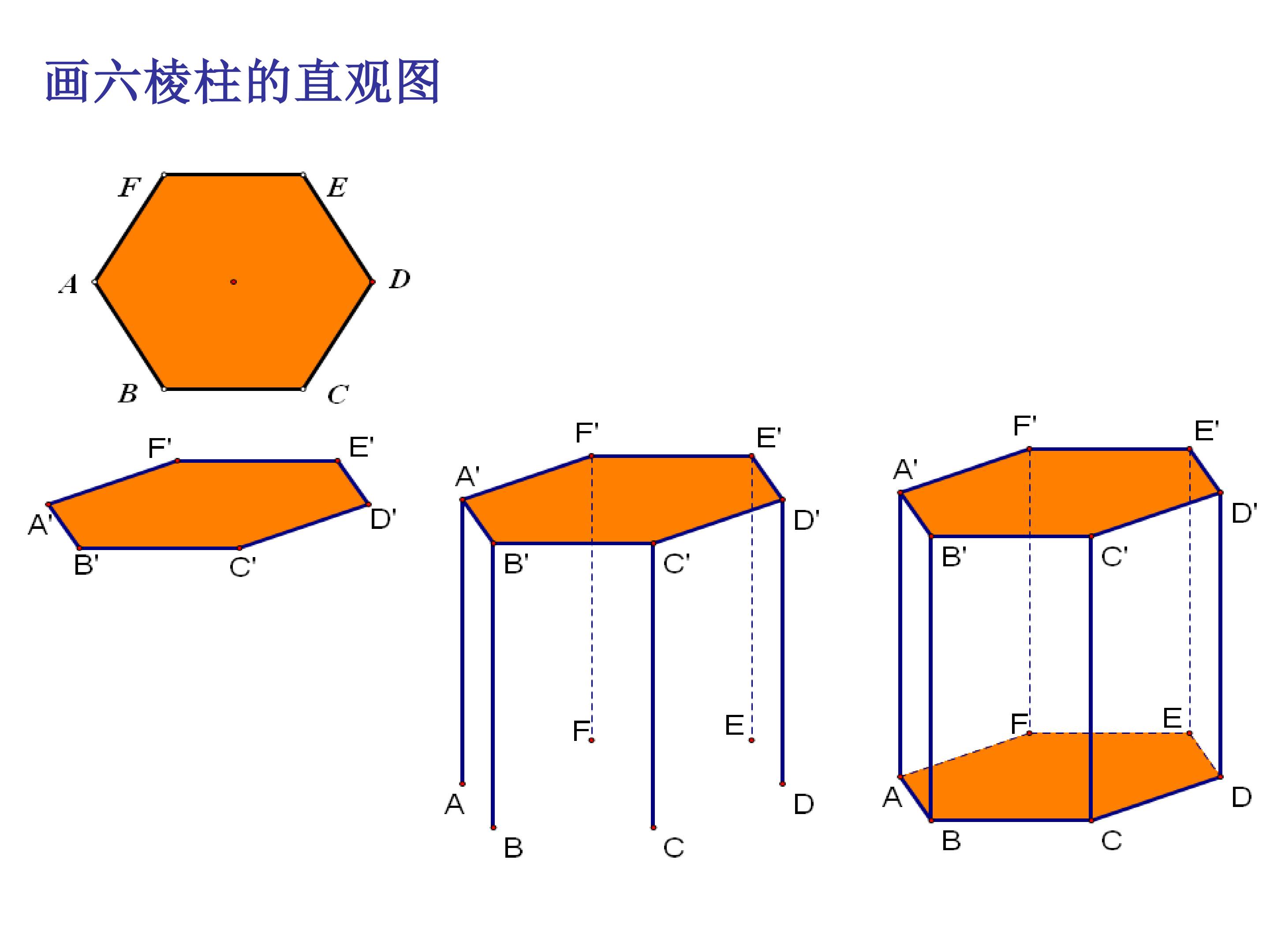 画六棱柱的直观图

F E A D B C

F' E' A' D' B' C'

F' E' A' D' B' C' F E A D B C

F' E' A' D' B' C' F E A D B C