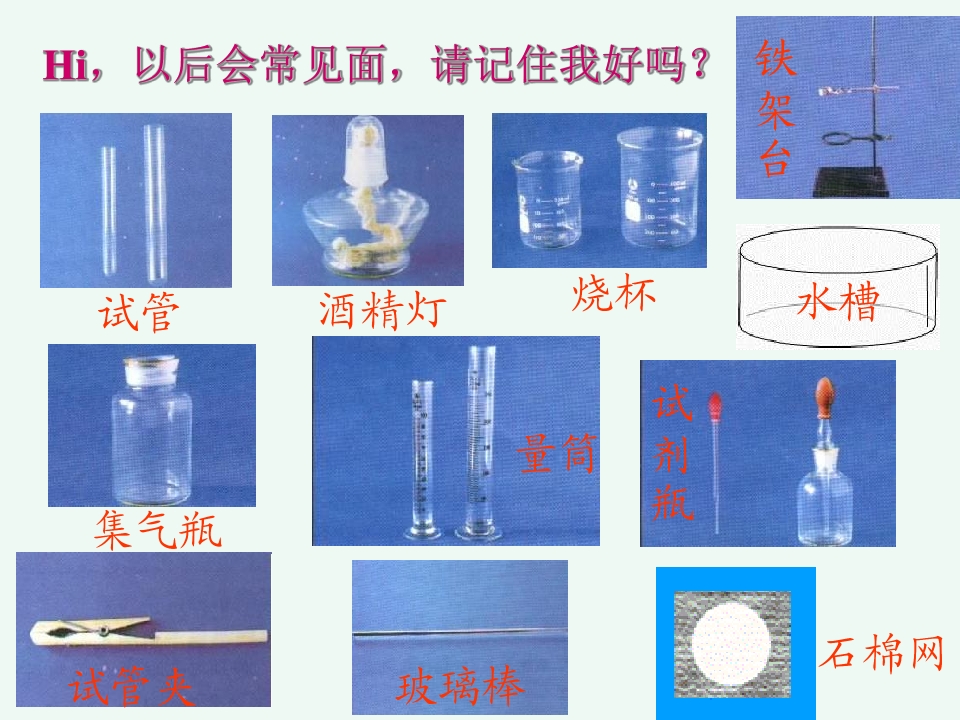 Hi，以后会常见面，请记住我好吗？

铁架台

试管

酒精灯

烧杯

水槽

集气瓶

量筒

试剂瓶

试管夹

玻璃棒

石棉网