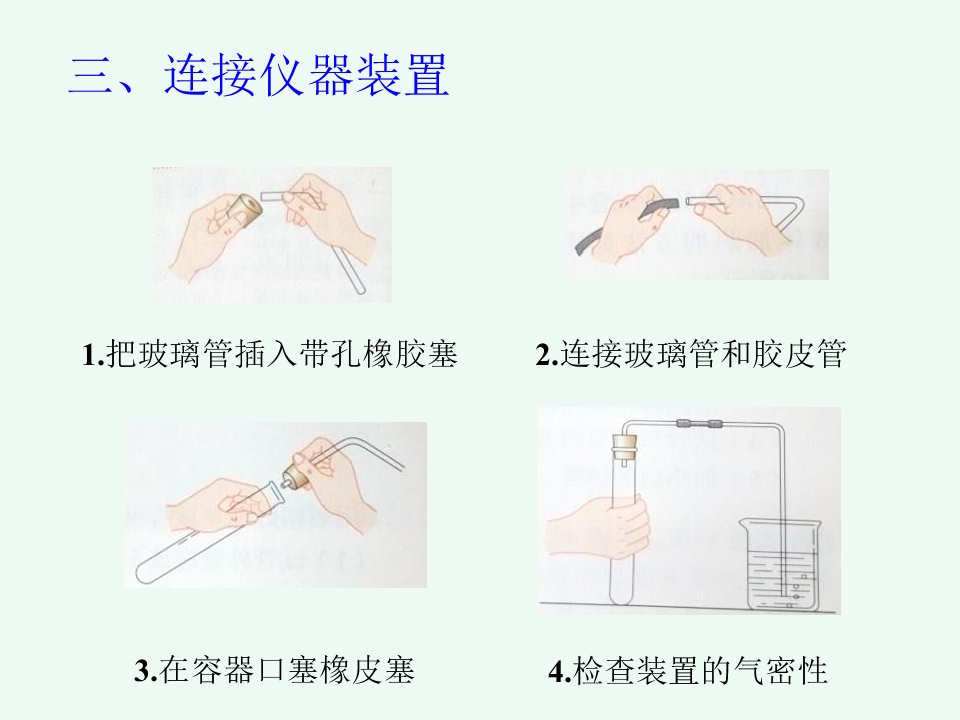 三、连接仪器装置

1.把玻璃管插入带孔橡胶塞

2.连接玻璃管和胶皮管

3.在容器口塞橡皮塞

4.检查装置的气密性