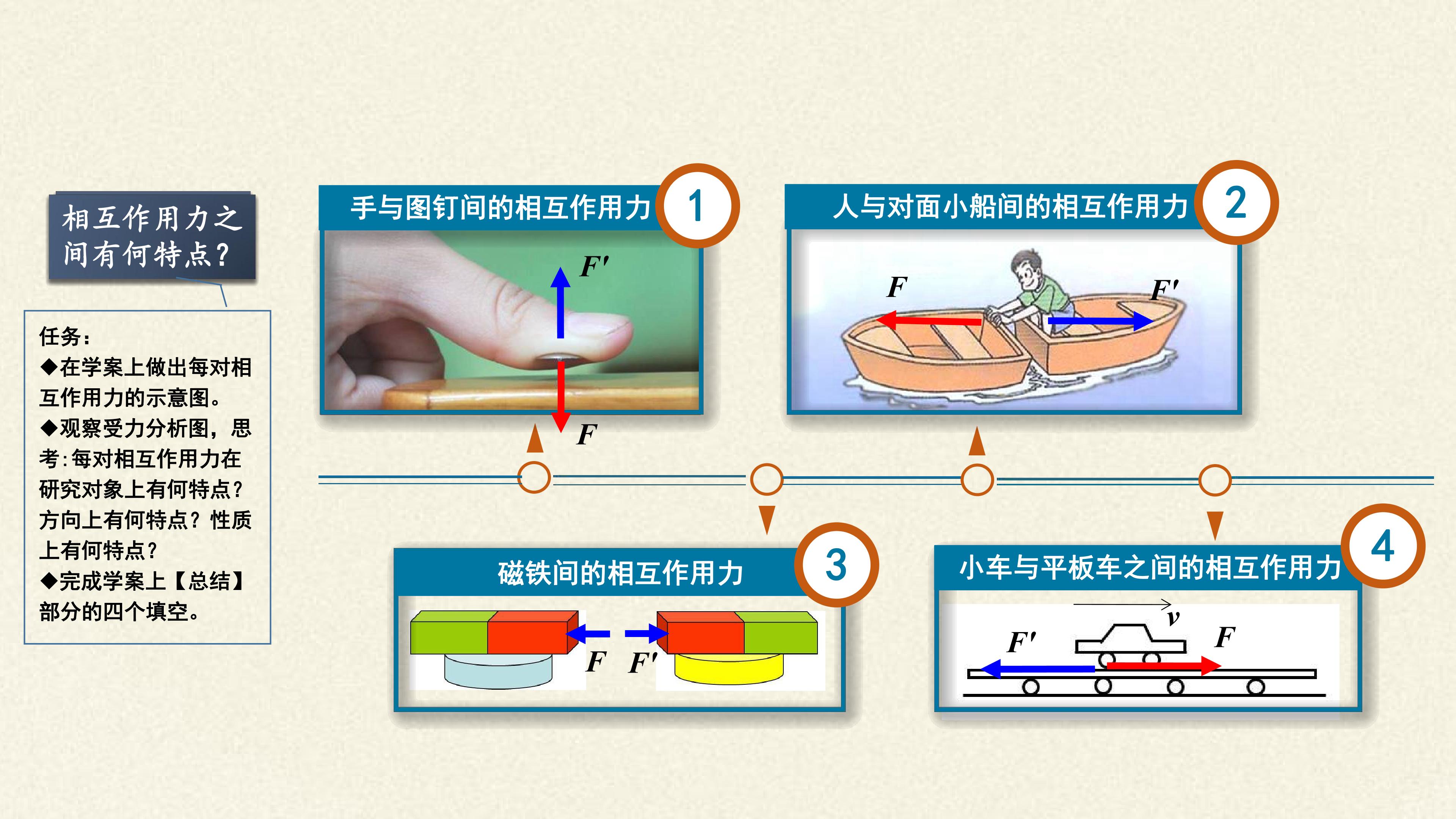 相互作用力之间有何特点？

任务：
◆在学案上做出每对相互作用力的示意图。
◆观察受力分析图，思考：每对相互作用力在研究对象上有何特点？方向上有何特点？性质上有何特点？
◆完成学案上【总结】部分的四个填空。

手与图钉间的相互作用力 1

$F'$

$F$

人与对面小船间的相互作用力 2

$F$

$F'$

磁铁间的相互作用力 3

$F$ $F'$

小车与平板车之间的相互作用力 4

$v$

$F'$

$F$