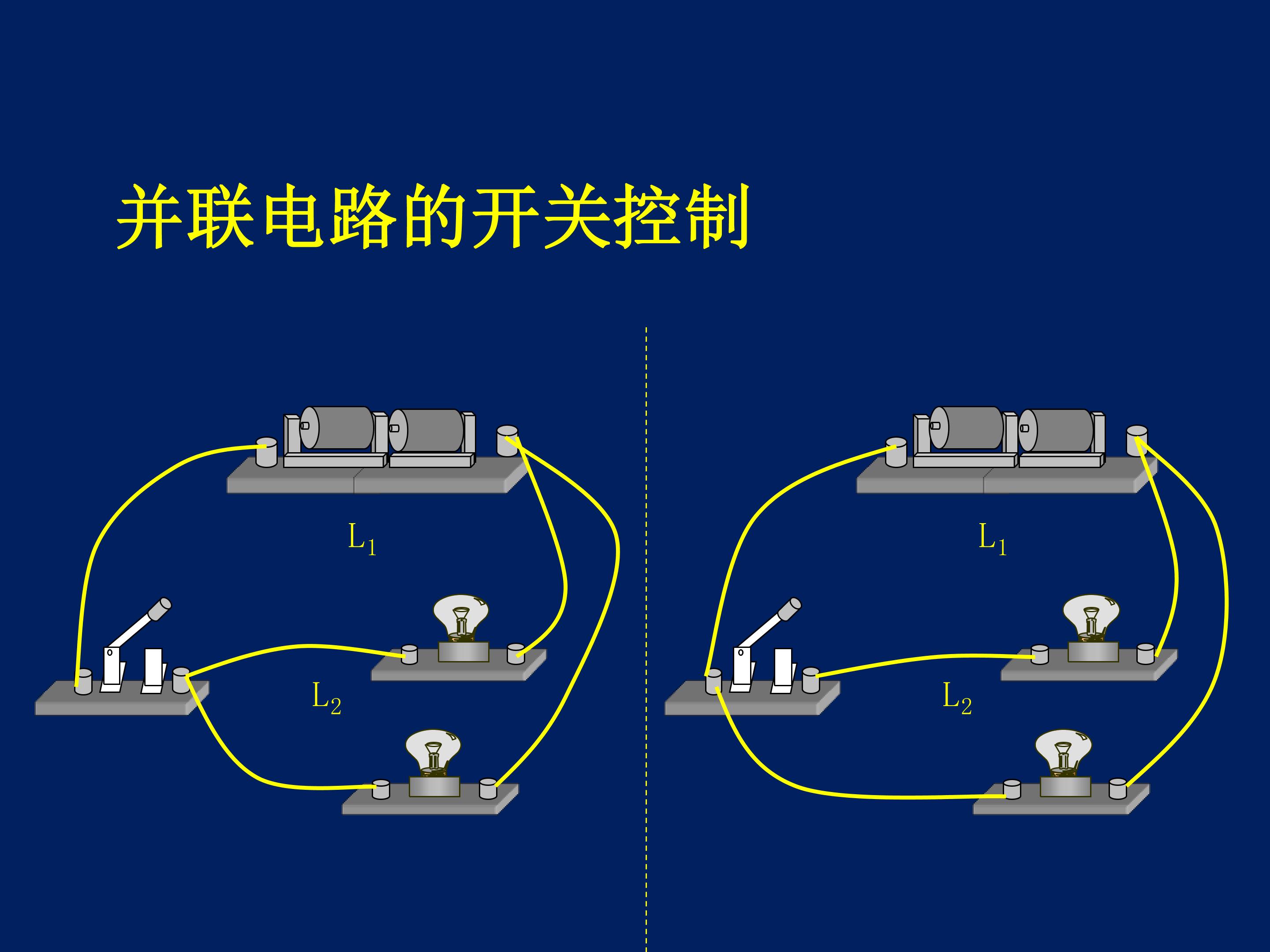 并联电路的开关控制

$L_1$

$L_2$

$L_1$

$L_2$