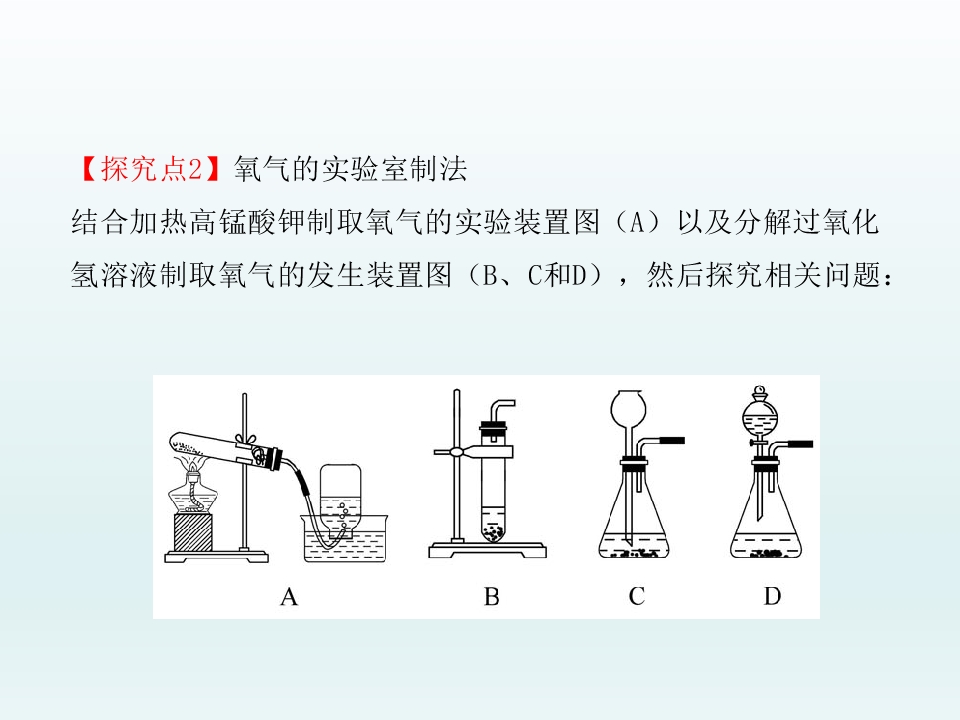 【探究点2】氧气的实验室制法

结合加热高锰酸钾制取氧气的实验装置图（A）以及分解过氧化氢溶液制取氧气的发生装置图（B、C和D），然后探究相关问题：

A B C D