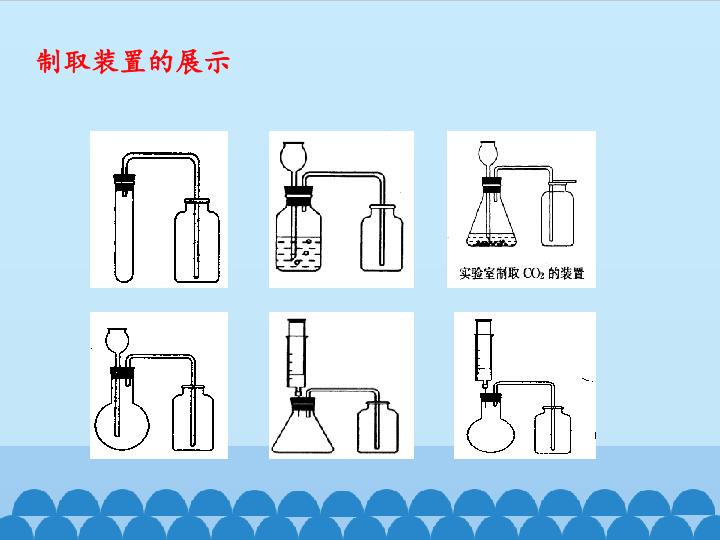 制取装置的展示

实验室制取 $CO_2$ 的装置