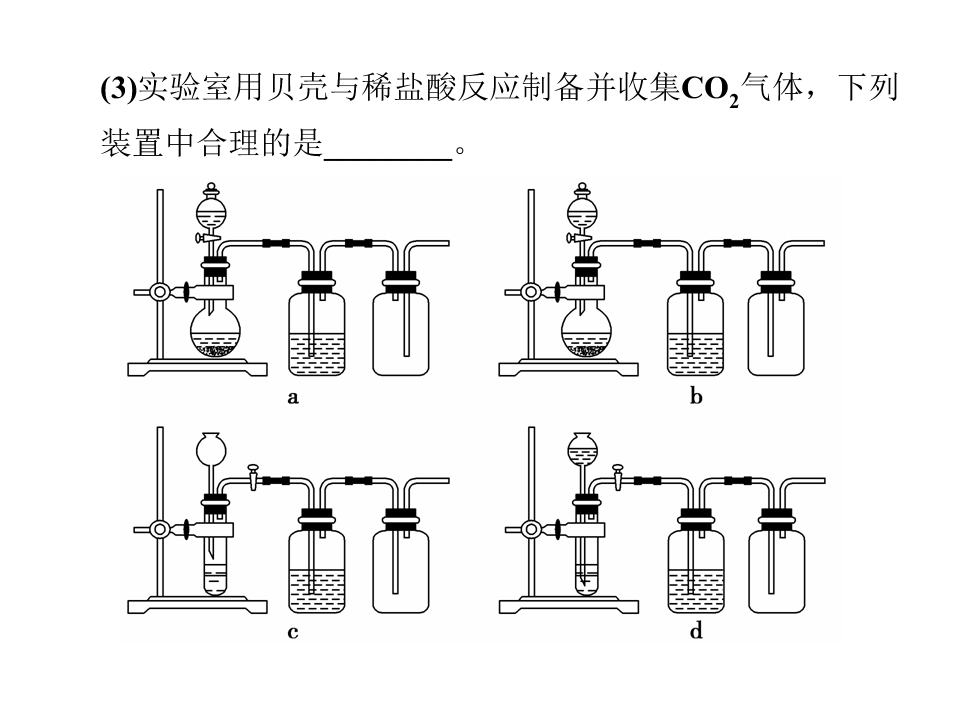 (3)实验室用贝壳与稀盐酸反应制备并收集$CO_2$气体，下列装置中合理的是____。

a

b

c

d