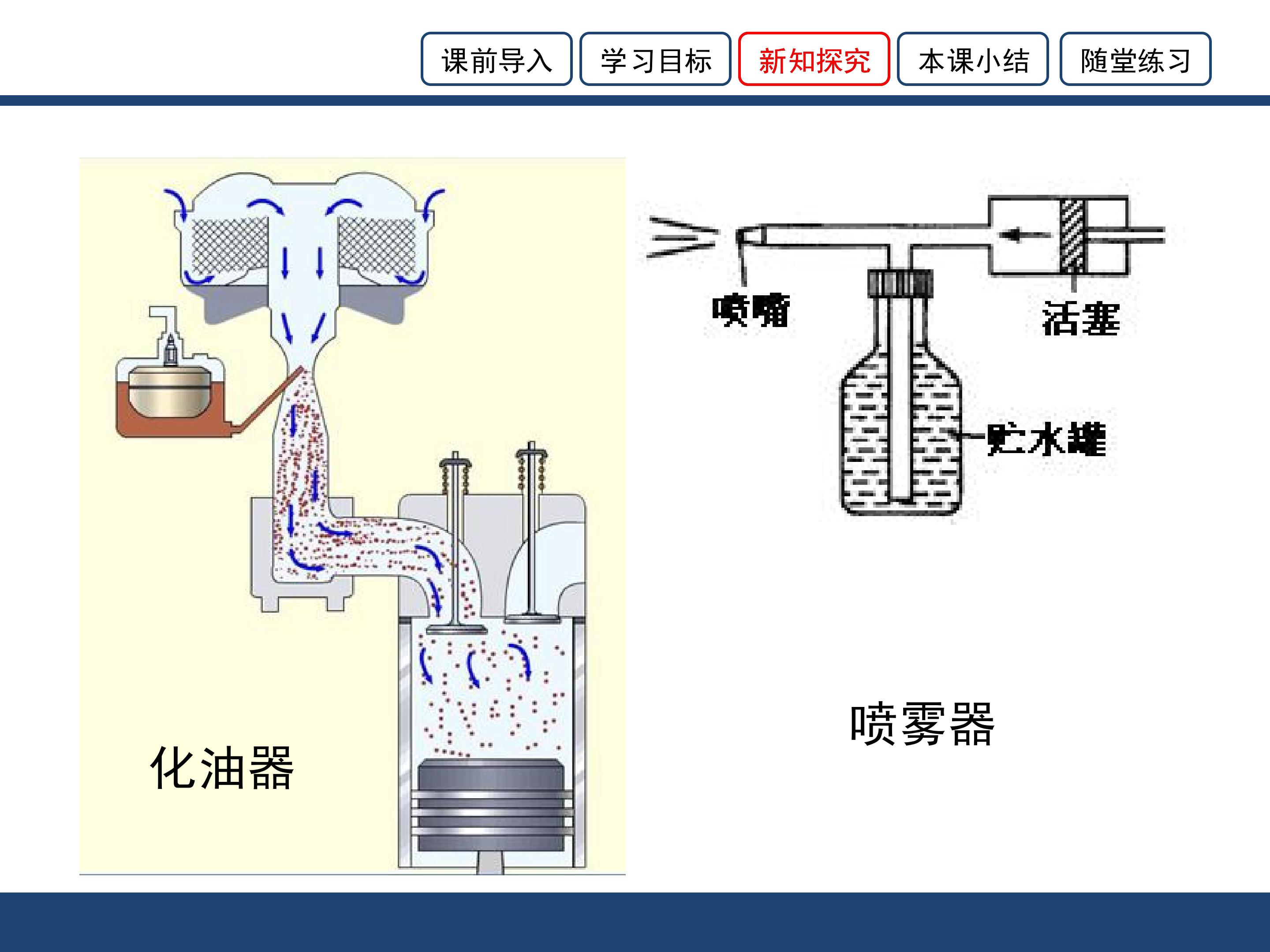 课前导入 学习目标 新知探究 本课小结 随堂练习

化油器

喷嘴
活塞
贮水罐

喷雾器