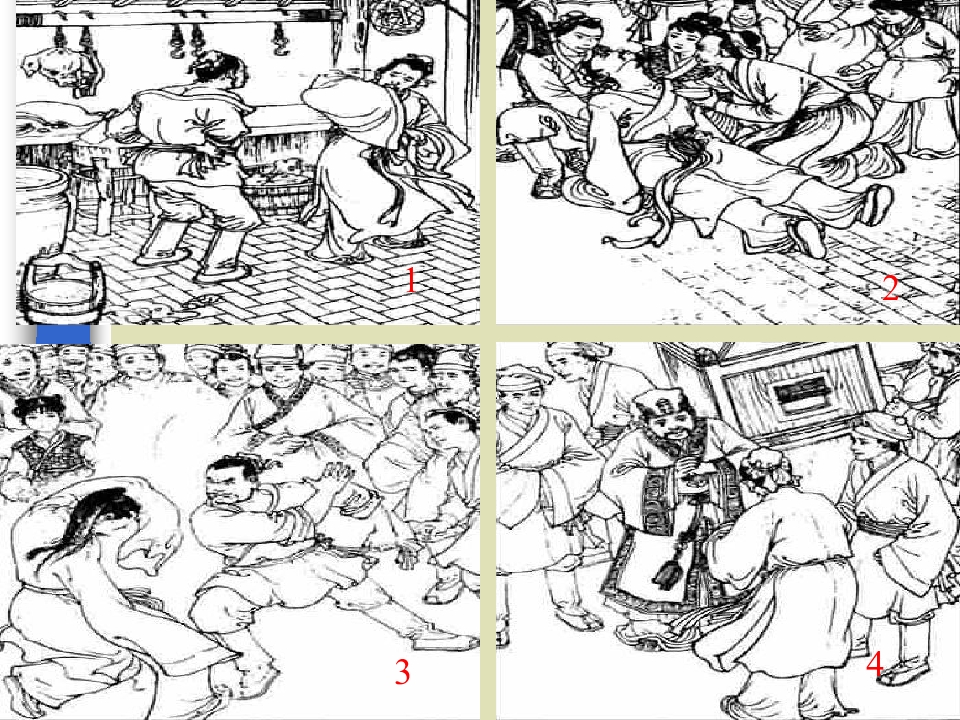 1

2

3

4