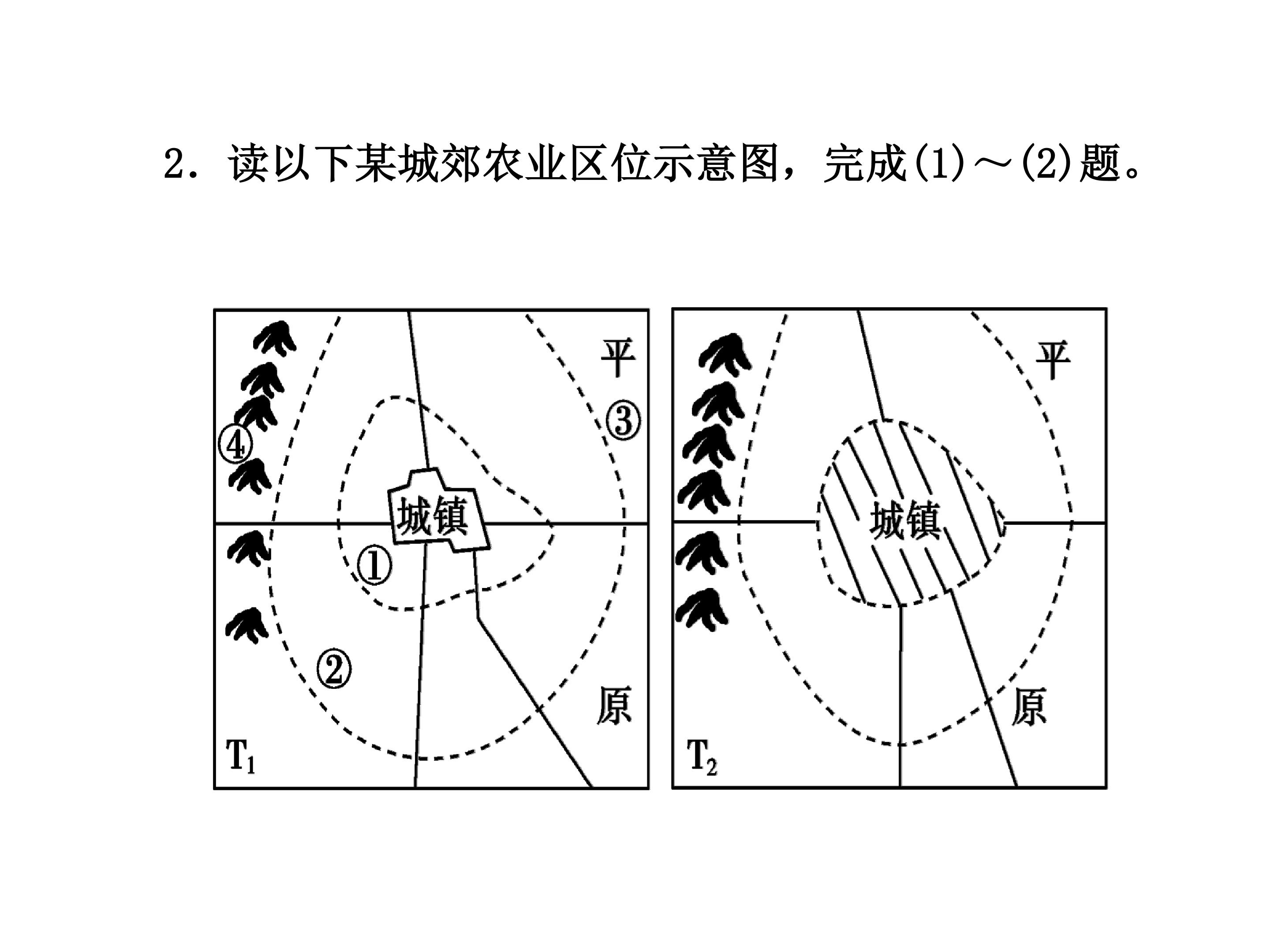 2．读以下某城郊农业区位示意图，完成(1)～(2)题。

平
③
④
城镇
①
②
原
$T_1$

平
城镇
原
$T_2$