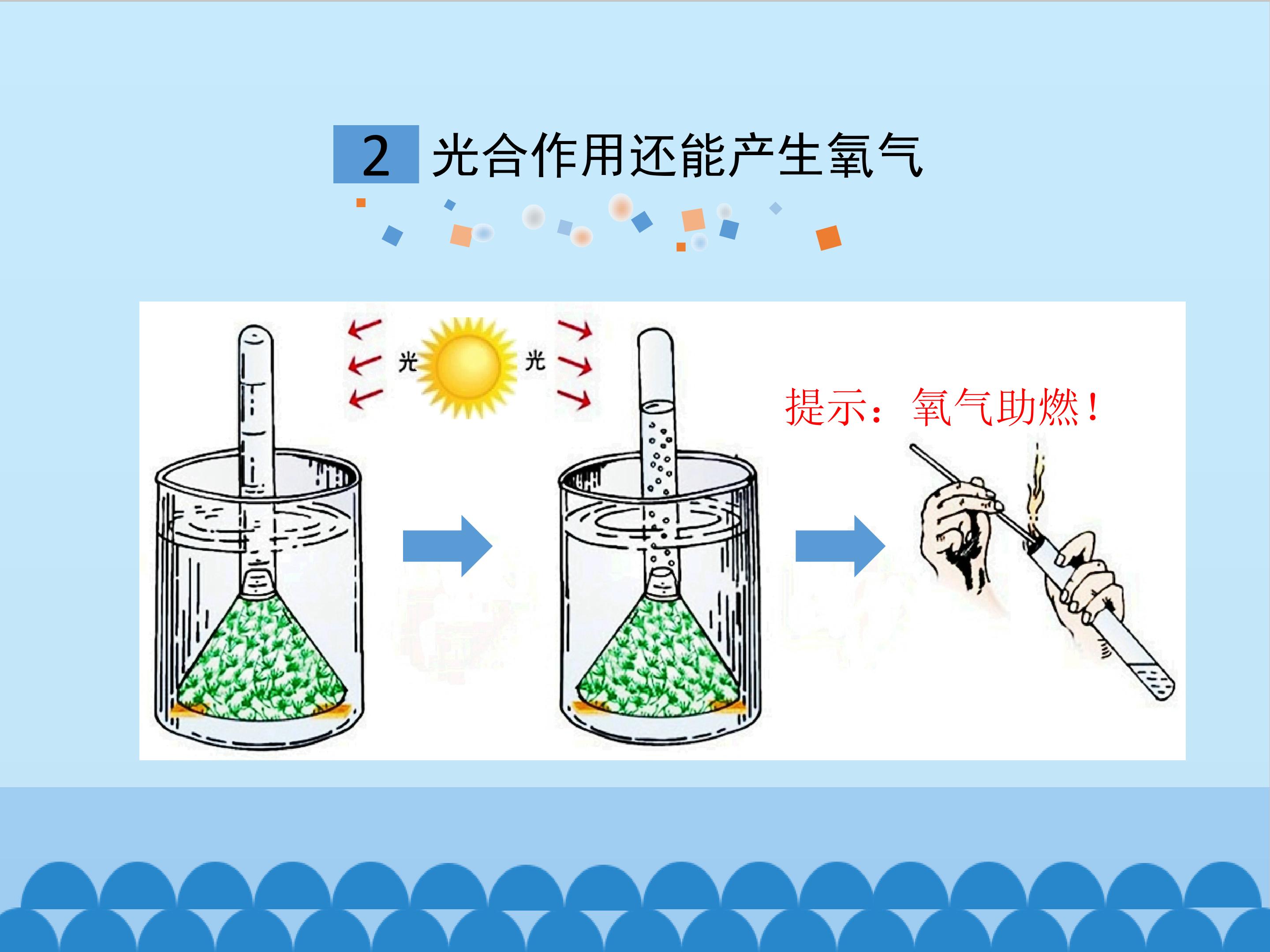 2 光合作用还能产生氧气

光 光

提示：氧气助燃！