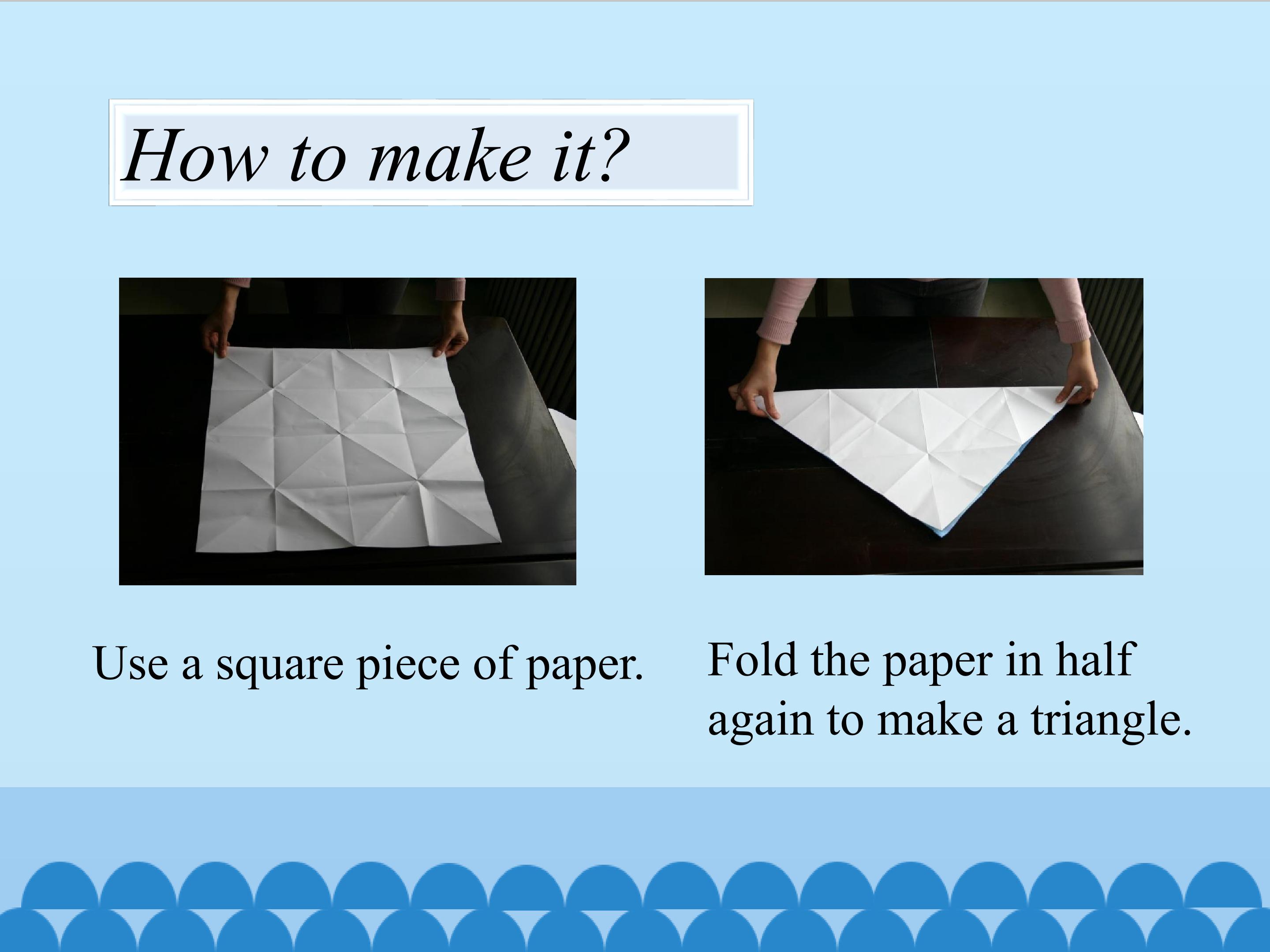 How to make it?

Use a square piece of paper.

Fold the paper in half again to make a triangle.