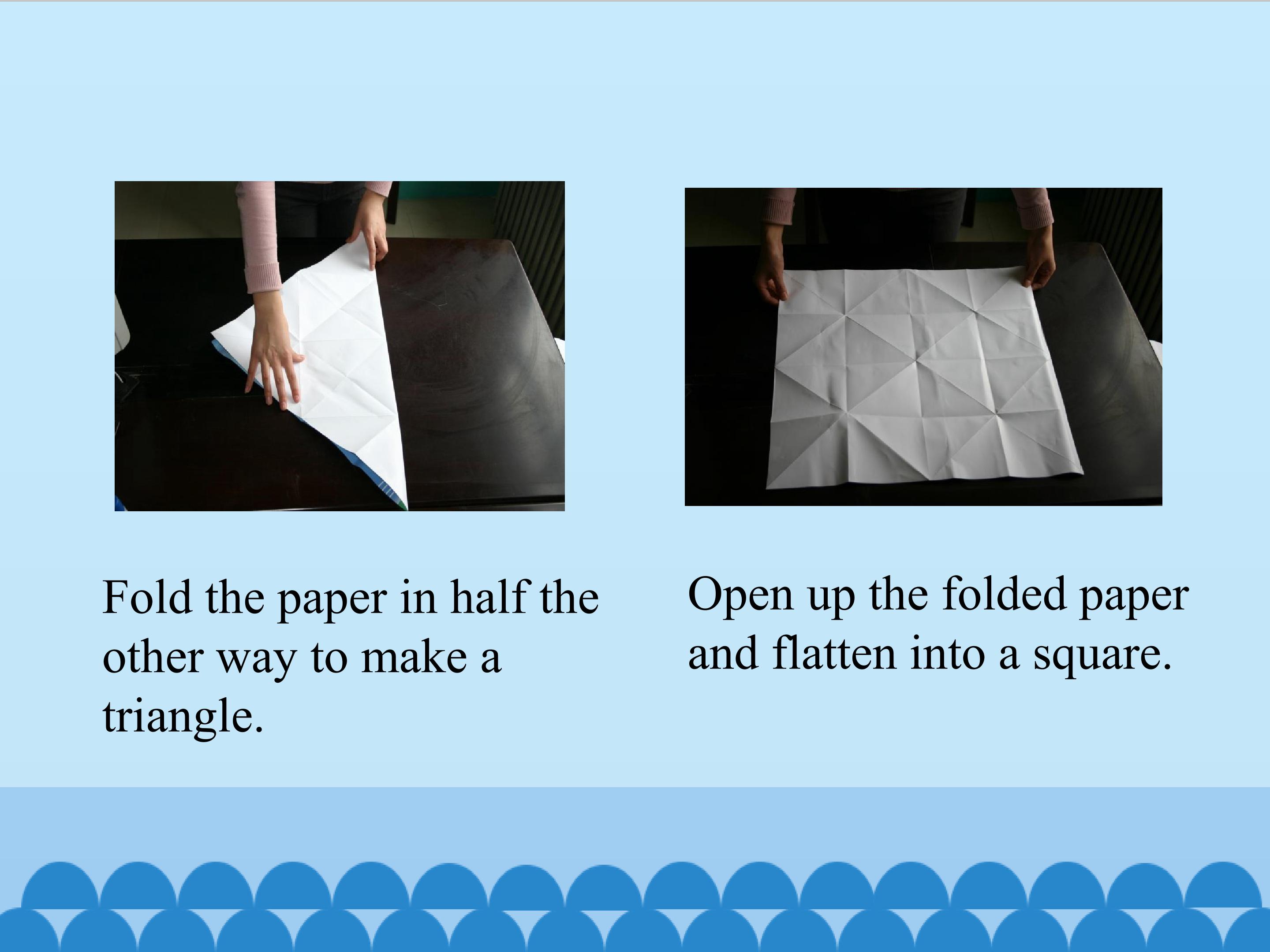 Fold the paper in half the other way to make a triangle.

Open up the folded paper and flatten into a square.