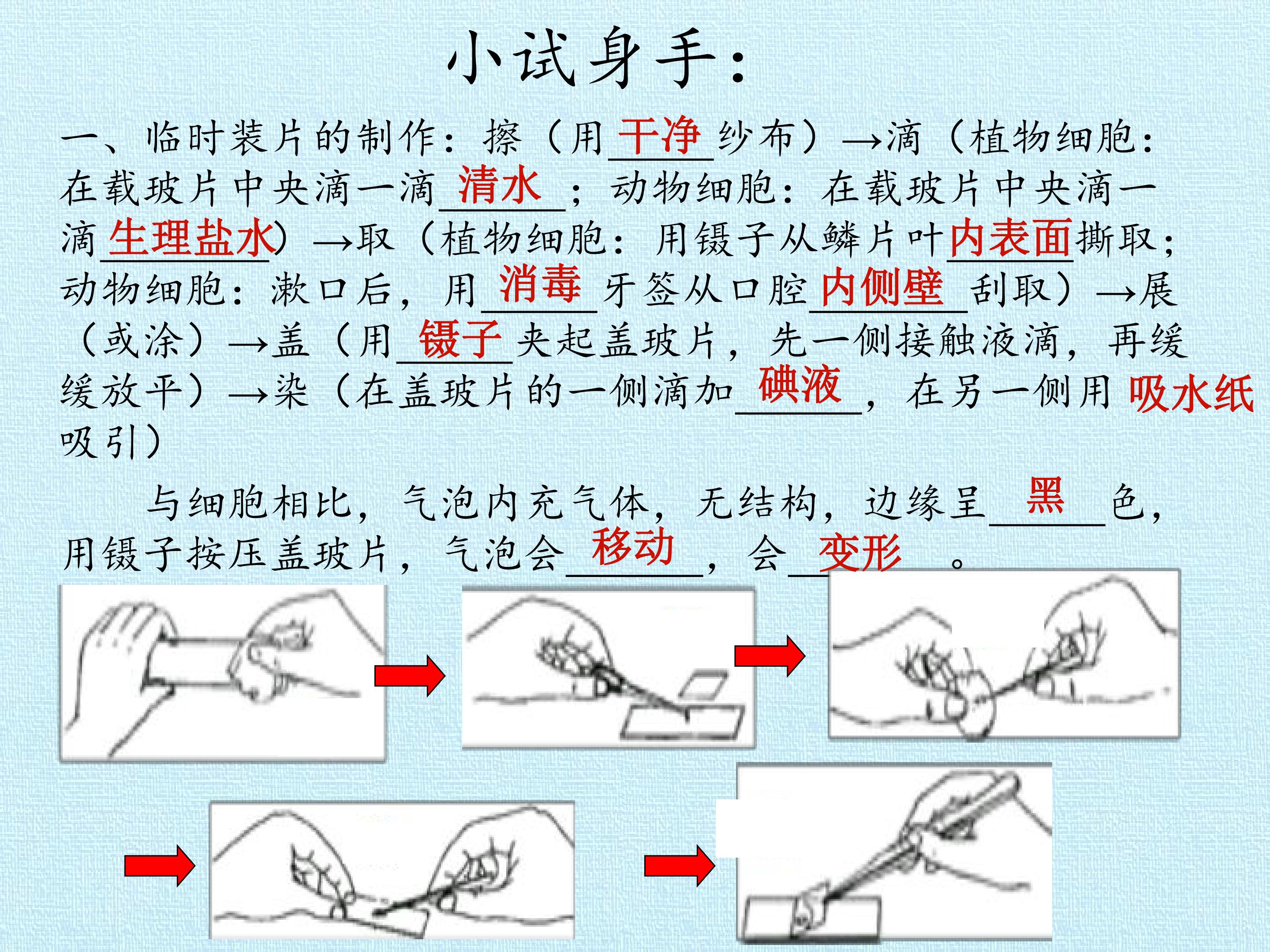 小试身手：

一、临时装片的制作：擦（用干净纱布）→滴（植物细胞：在载玻片中央滴一滴清水；动物细胞：在载玻片中央滴一滴生理盐水）→取（植物细胞：用镊子从鳞片叶内表面撕取；动物细胞：漱口后，用消毒牙签从口腔内侧壁刮取）→展（或涂）→盖（用镊子夹起盖玻片，先一侧接触液滴，再缓缓放平）→染（在盖玻片的一侧滴加碘液，在另一侧用吸水纸吸引）

与细胞相比，气泡内充气体，无结构，边缘呈黑色，用镊子按压盖玻片，气泡会移动，会变形。