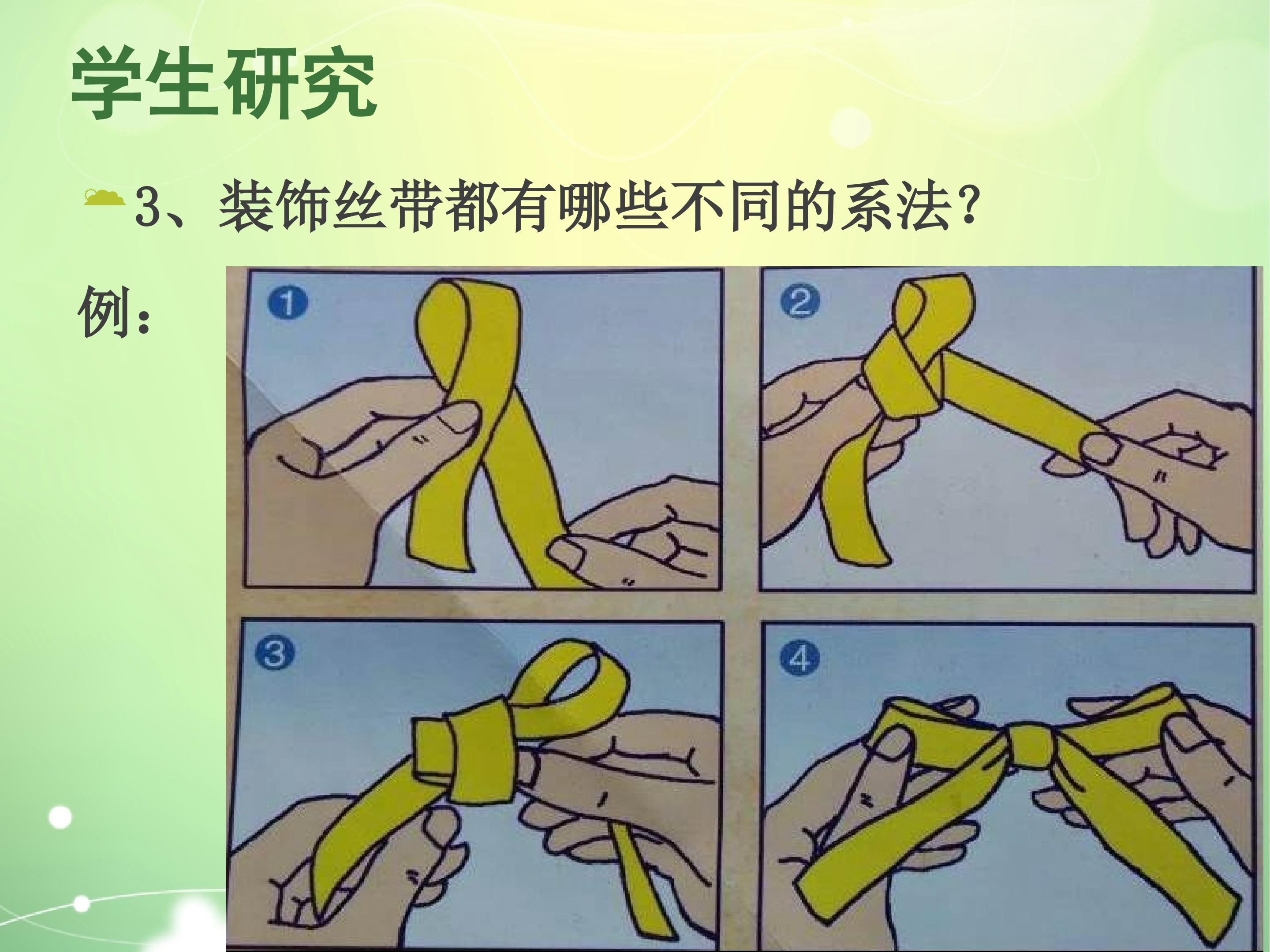 学生研究

3、装饰丝带都有哪些不同的系法?

例:

1

2

3

4