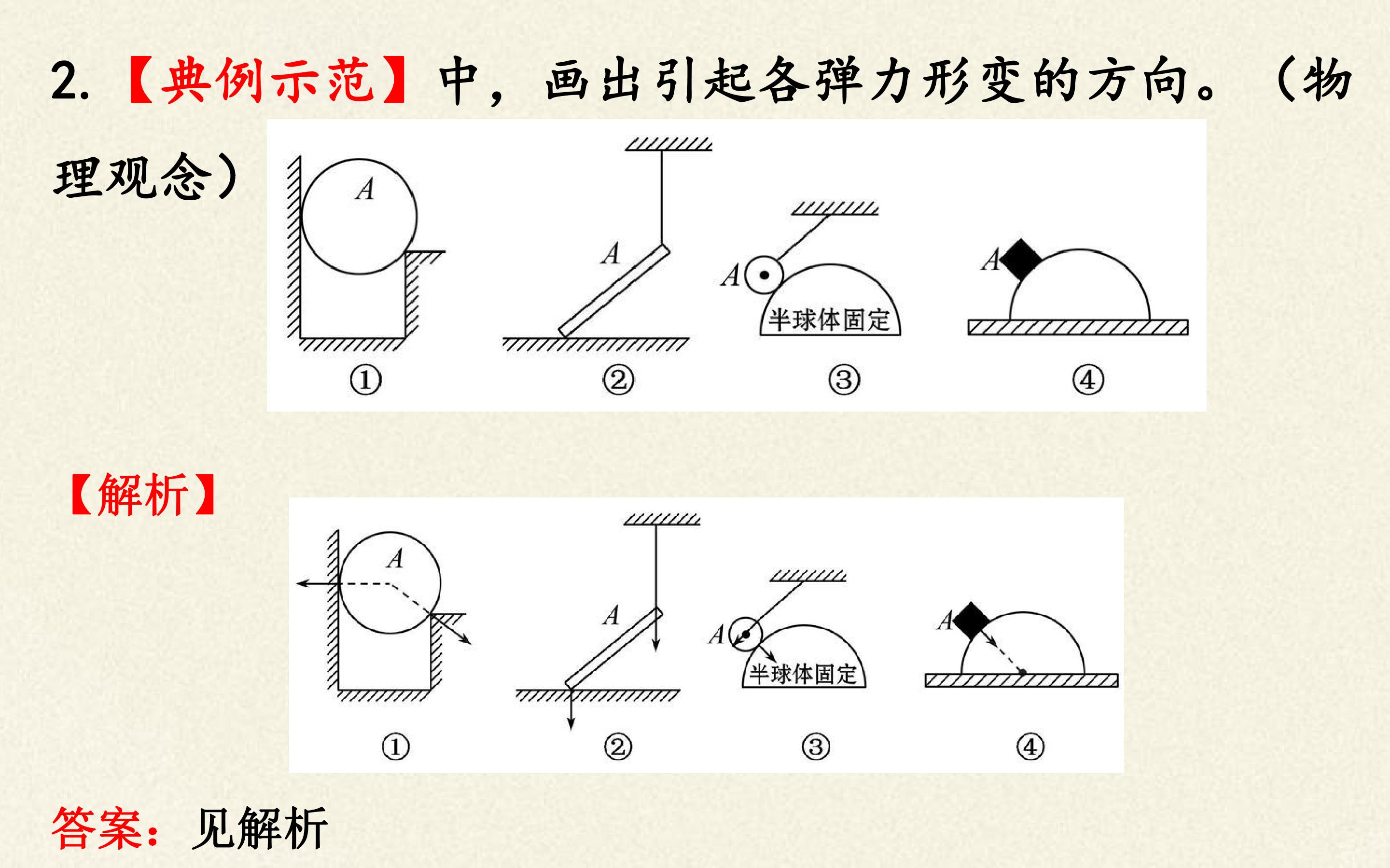 2.【典例示范】中，画出引起各弹力形变的方向。（物理观念）

A

A

A

半球体固定

A

①

②

③

④

【解析】

A

A

A

半球体固定

A

①

②

③

④

答案：见解析