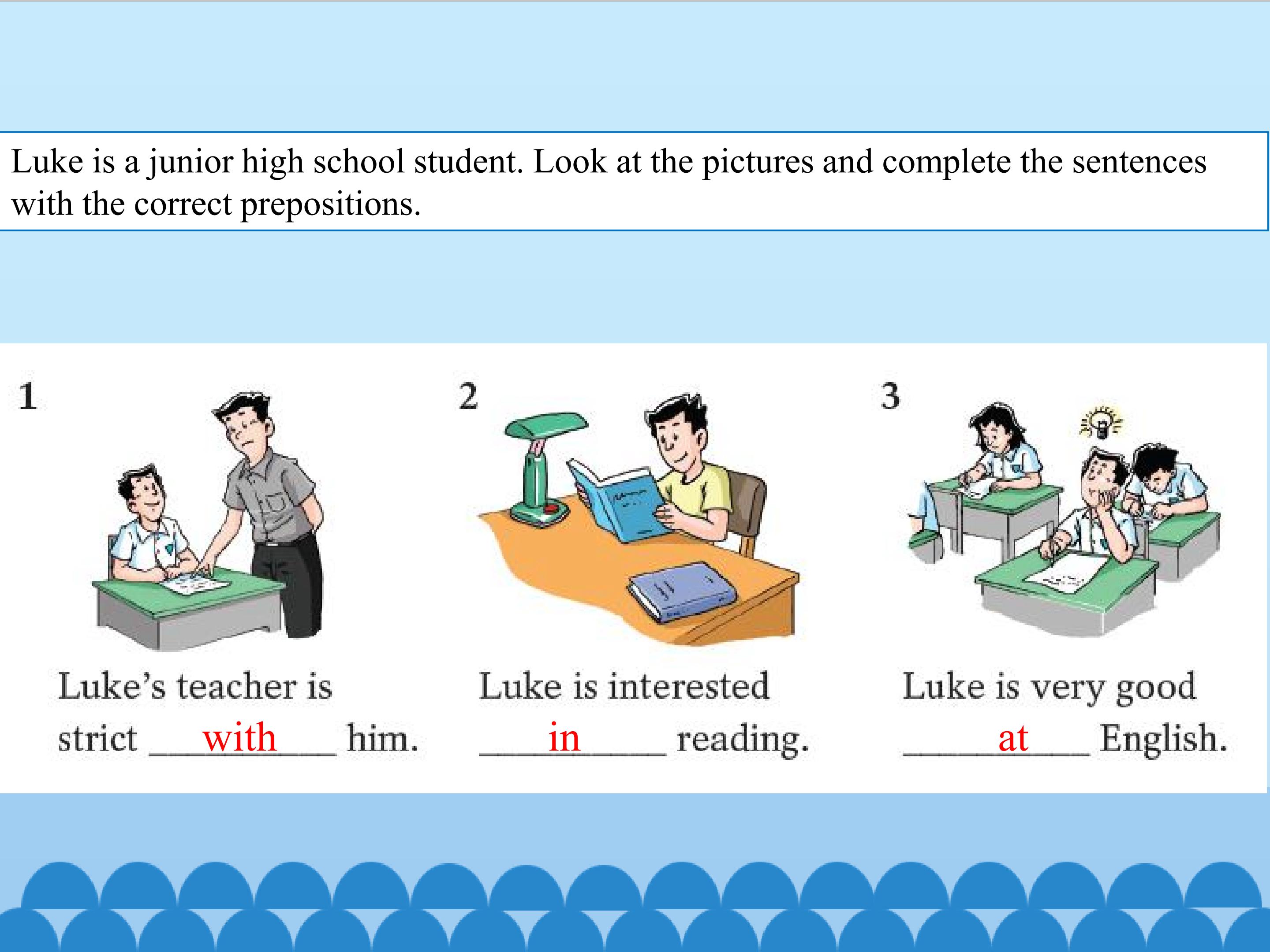 Luke is a junior high school student. Look at the pictures and complete the sentences with the correct prepositions.

1

Luke's teacher is strict ___with___ him.

2

Luke is interested ___in___ reading.

3

Luke is very good ___at___ English.