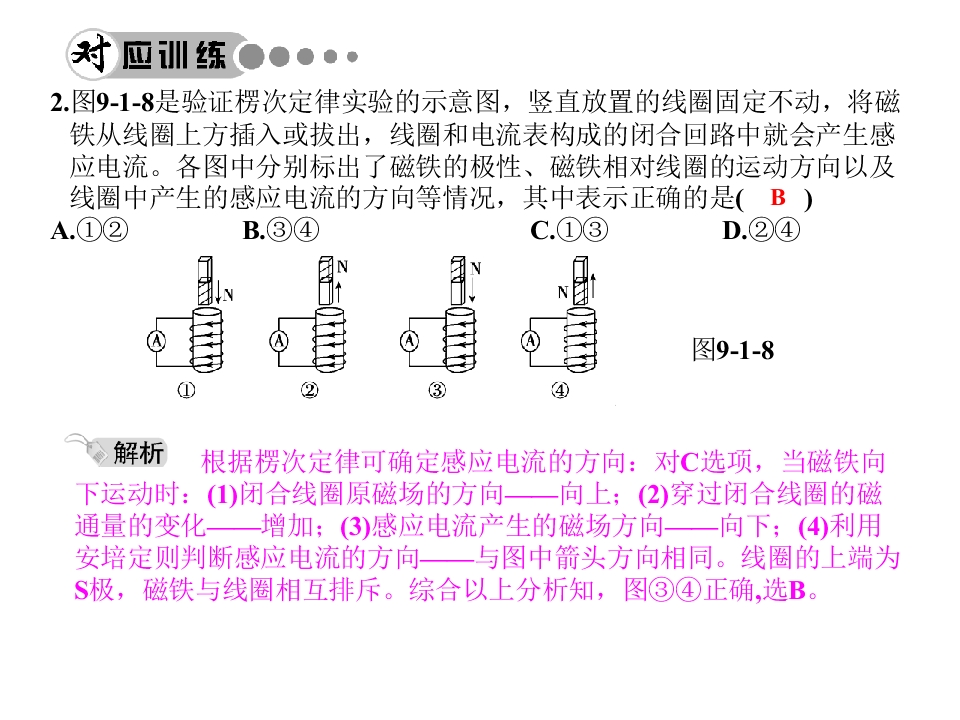 对应训练

2.图9-1-8是验证楞次定律实验的示意图，竖直放置的线圈固定不动，将磁铁从线圈上方插入或拔出，线圈和电流表构成的闭合回路中就会产生感应电流。各图中分别标出了磁铁的极性、磁铁相对线圈的运动方向以及线圈中产生的感应电流的方向等情况，其中表示正确的是( B )

A.①②　　B.③④　　C.①③　　D.②④

N　A　①
N　A　②
N　A　③
N　A　④

图9-1-8

解析　根据楞次定律可确定感应电流的方向：对C选项，当磁铁向下运动时：(1)闭合线圈原磁场的方向——向上；(2)穿过闭合线圈的磁通量的变化——增加；(3)感应电流产生的磁场方向——向下；(4)利用安培定则判断感应电流的方向——与图中箭头方向相同。线圈的上端为S极，磁铁与线圈相互排斥。综合以上分析知，图③④正确,选B。