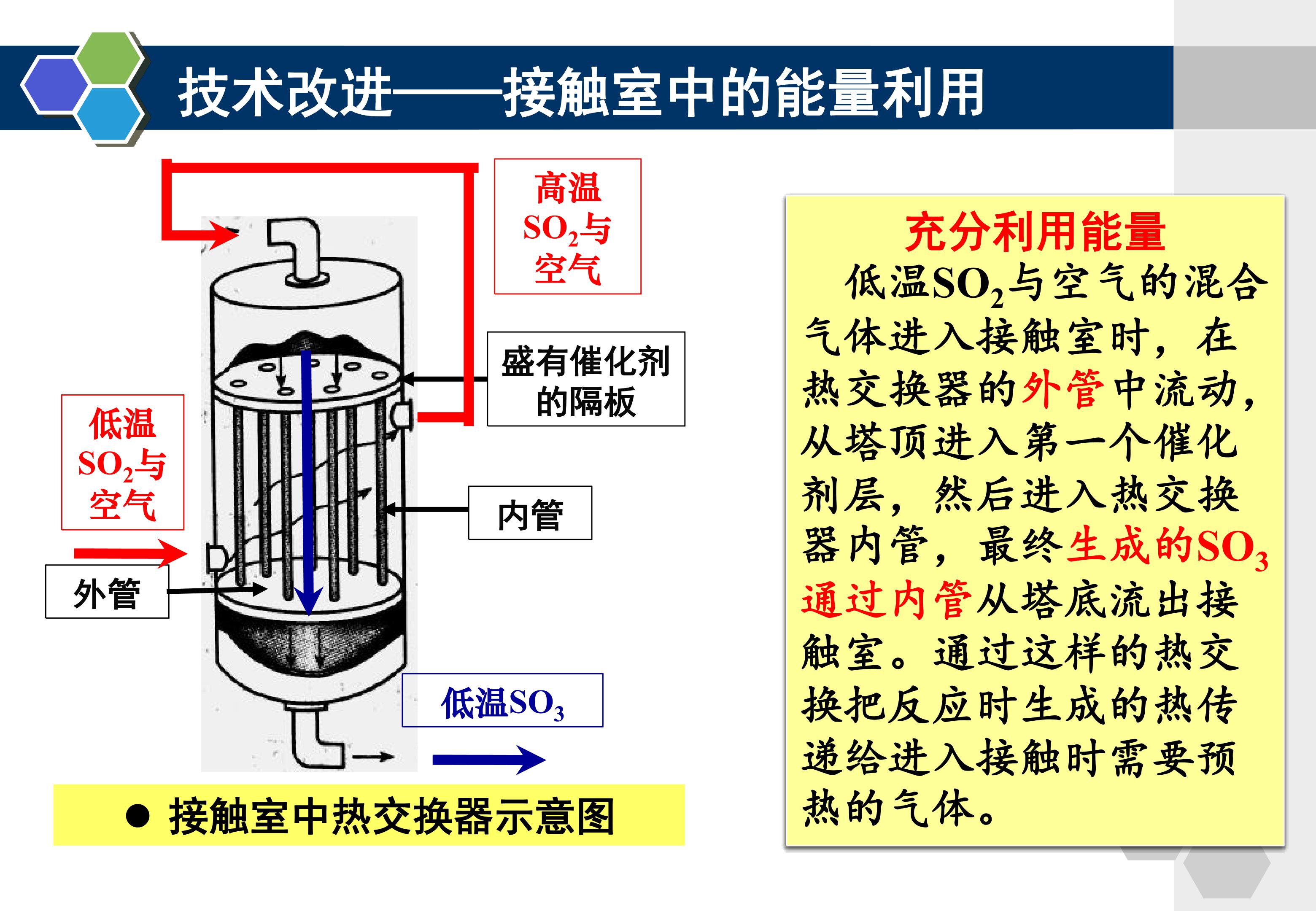 技术改进——接触室中的能量利用

高温
$SO_2$与
空气

盛有催化剂
的隔板

低温
$SO_2$与
空气

内管

外管

低温$SO_3$

• 接触室中热交换器示意图

充分利用能量

低温$SO_2$与空气的混合气体进入接触室时，在热交换器的外管中流动，从塔顶进入第一个催化剂层，然后进入热交换器内管，最终生成的$SO_3$通过内管从塔底流出接触室。通过这样的热交换把反应时生成的热传递给进入接触时需要预热的气体。