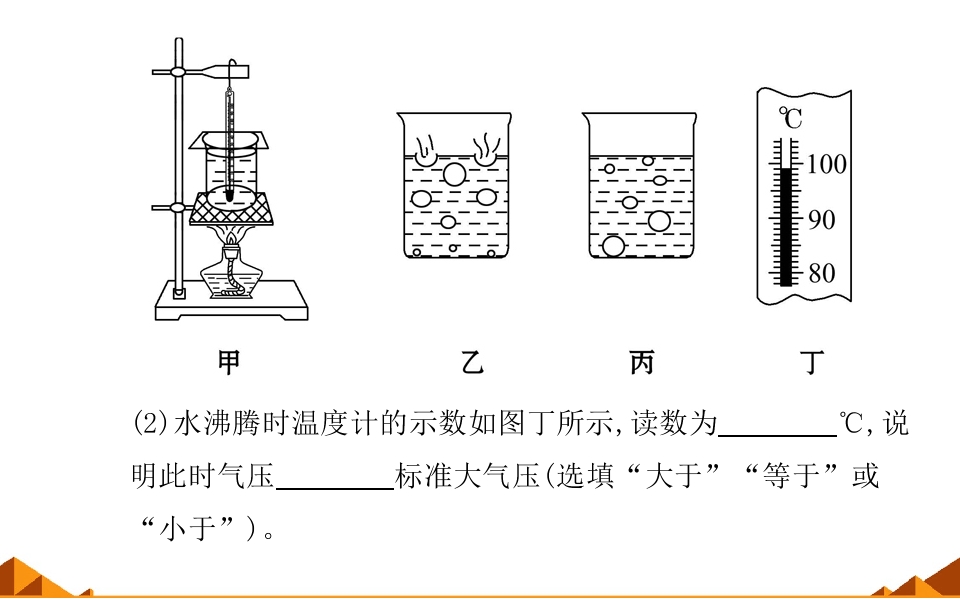 ℃
100
90
80

甲　乙　丙　丁

(2)水沸腾时温度计的示数如图丁所示,读数为________℃,说明此时气压________标准大气压(选填“大于”“等于”或“小于”)。