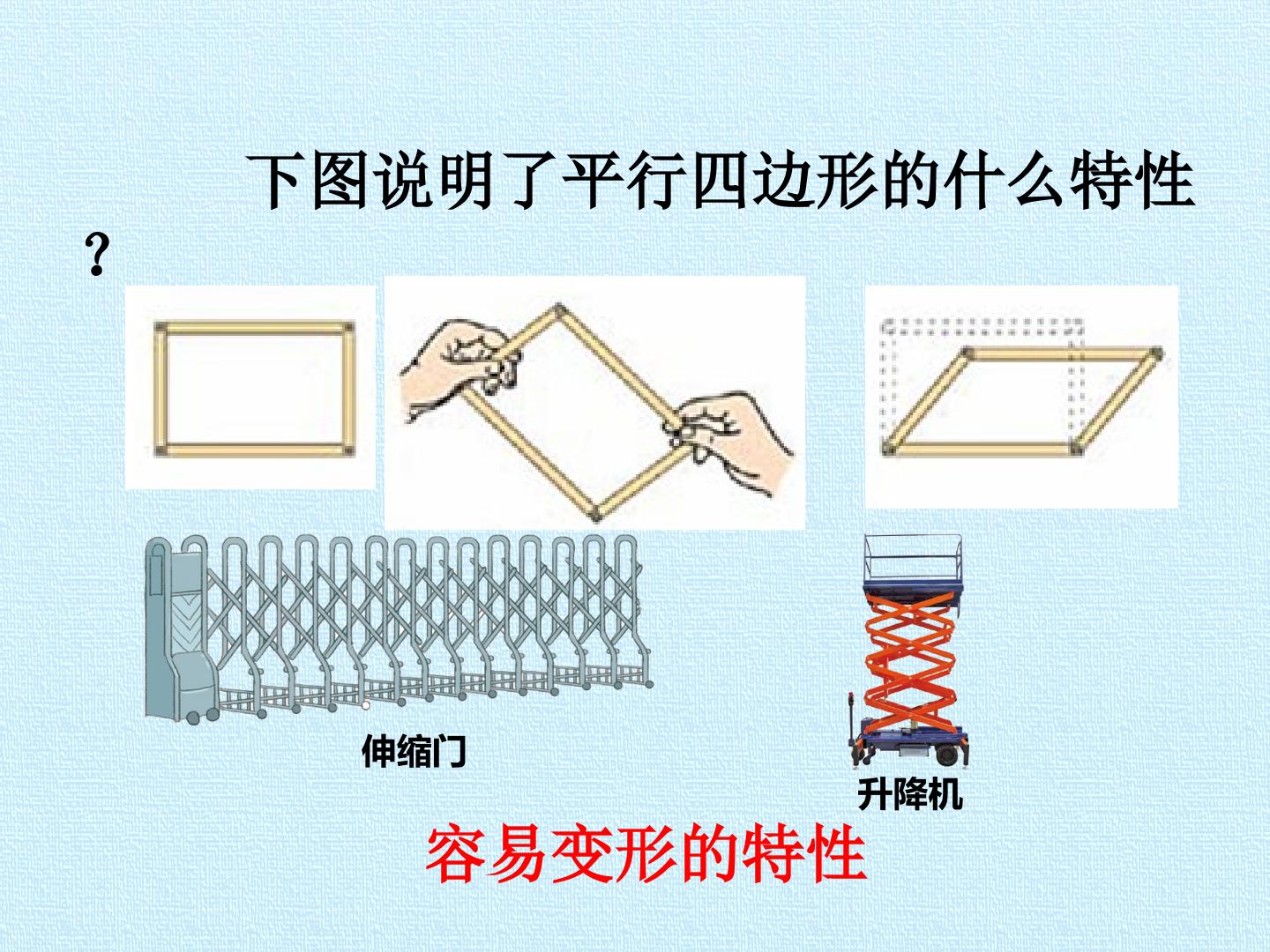 下图说明了平行四边形的什么特性？

伸缩门

升降机

容易变形的特性