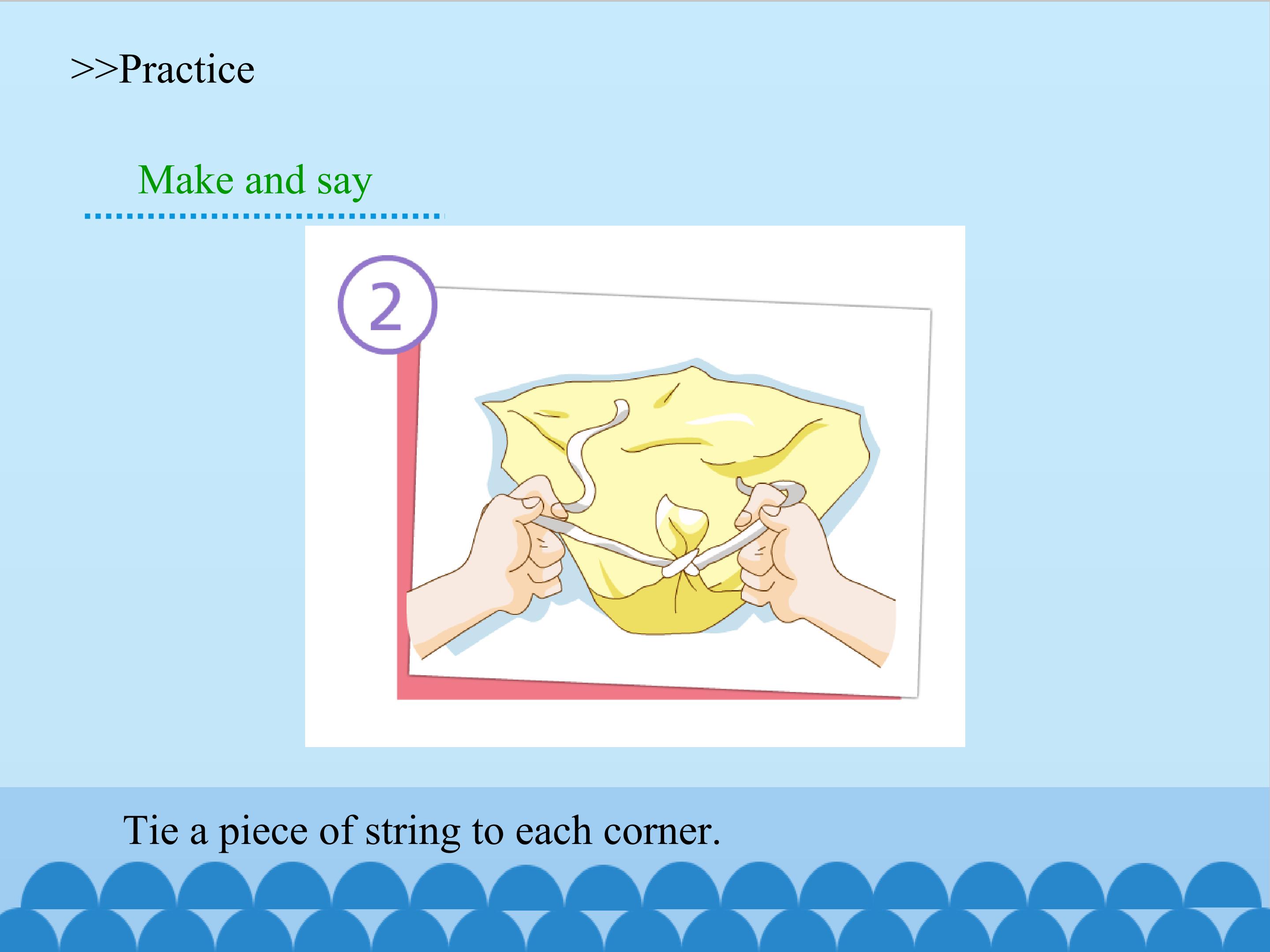 >>Practice

Make and say

2

Tie a piece of string to each corner.