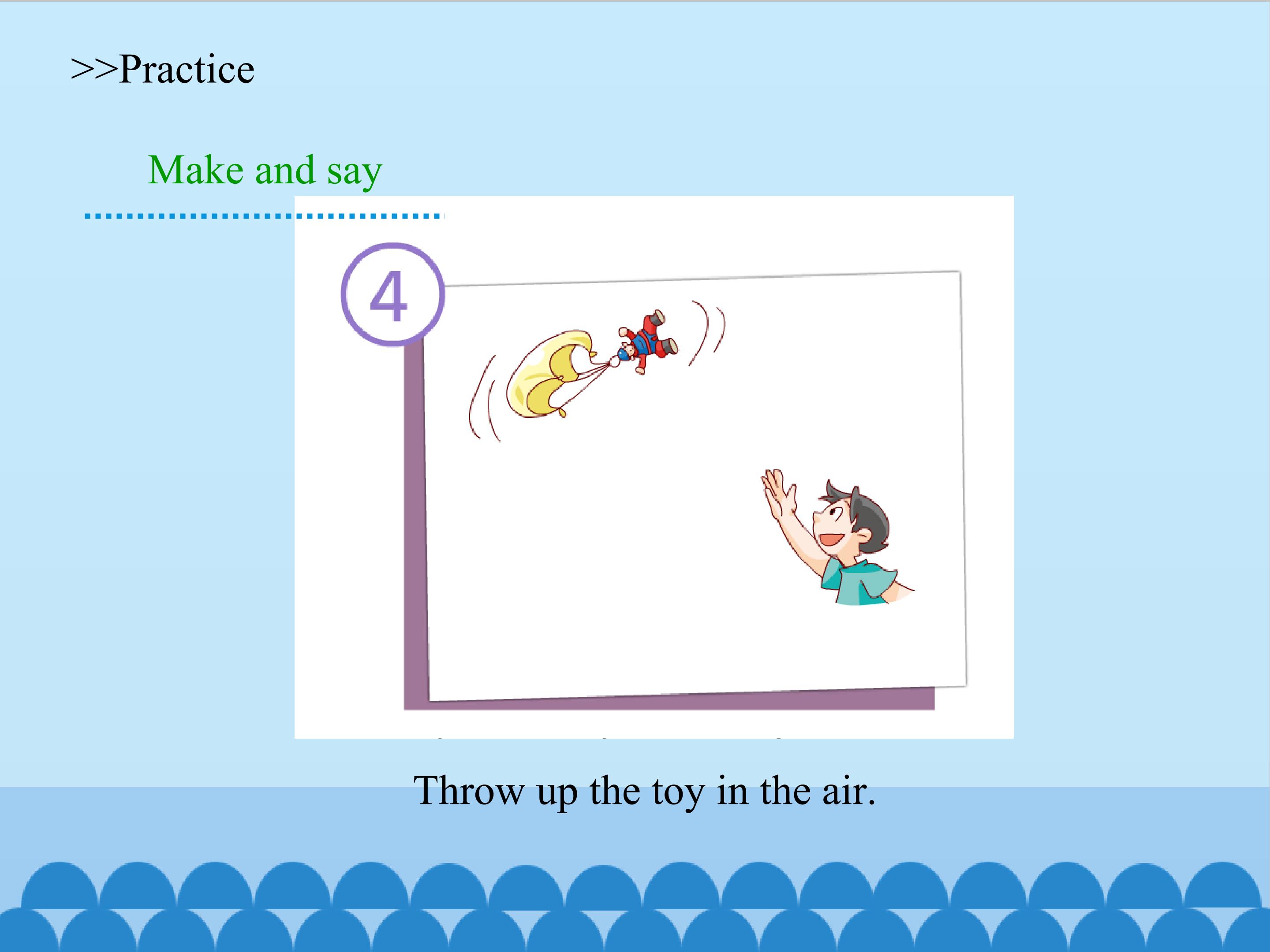 >>Practice

Make and say

4

Throw up the toy in the air.